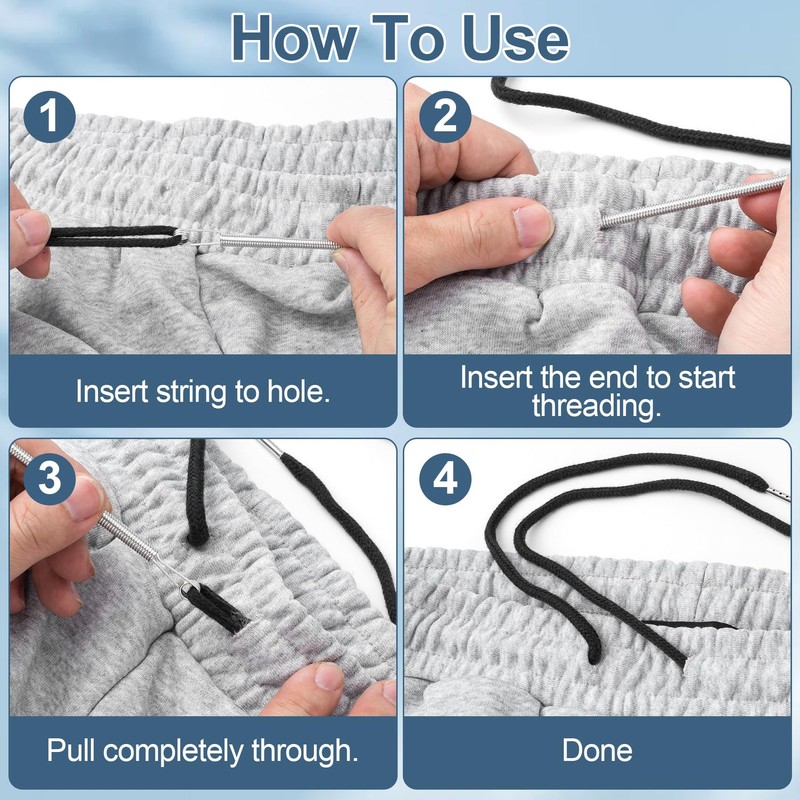 How To Use

1

Insert string to hole.

2

Insert the end to start threading.

3

Pull completely through.

4

Done