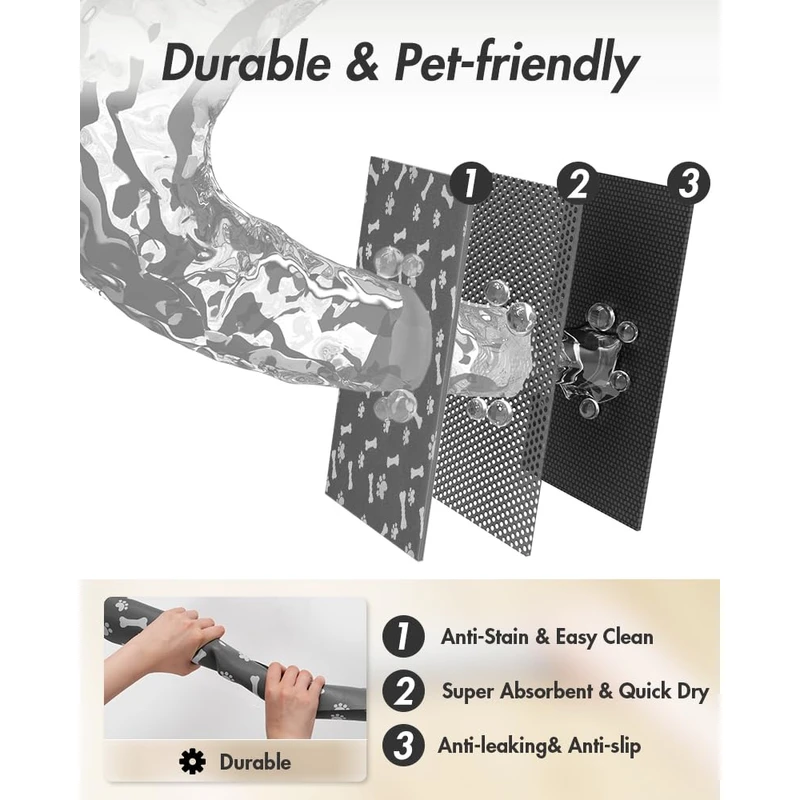 Durable & Pet-friendly

1

2

3

Durable

1 Anti-Stain & Easy Clean

2 Super Absorbent & Quick Dry

3 Anti-leaking& Anti-slip