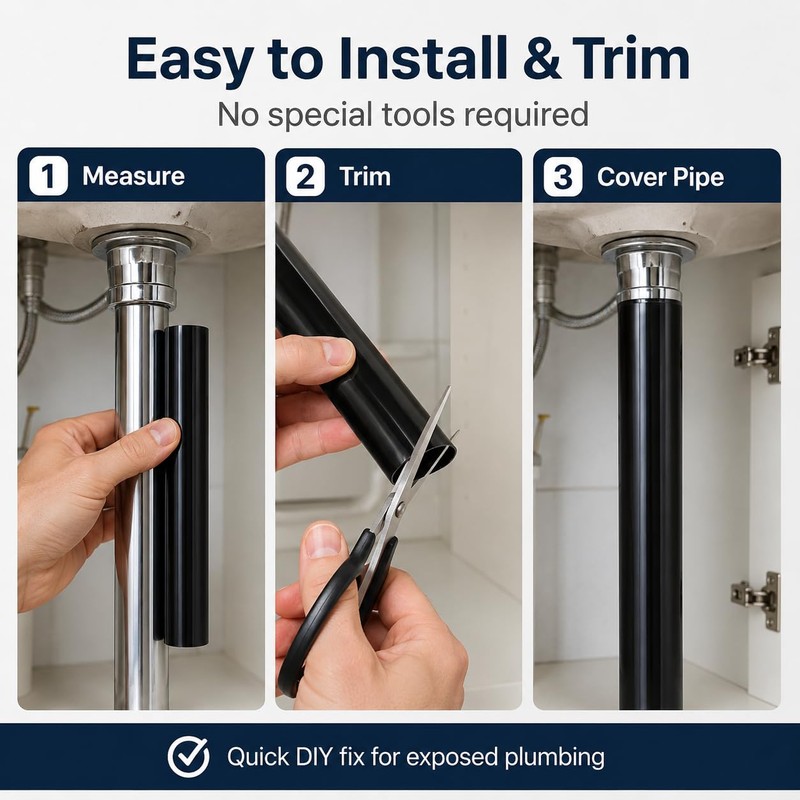 Easy to Install & Trim
No special tools required

1 Measure

2 Trim

3 Cover Pipe

Quick DIY fix for exposed plumbing