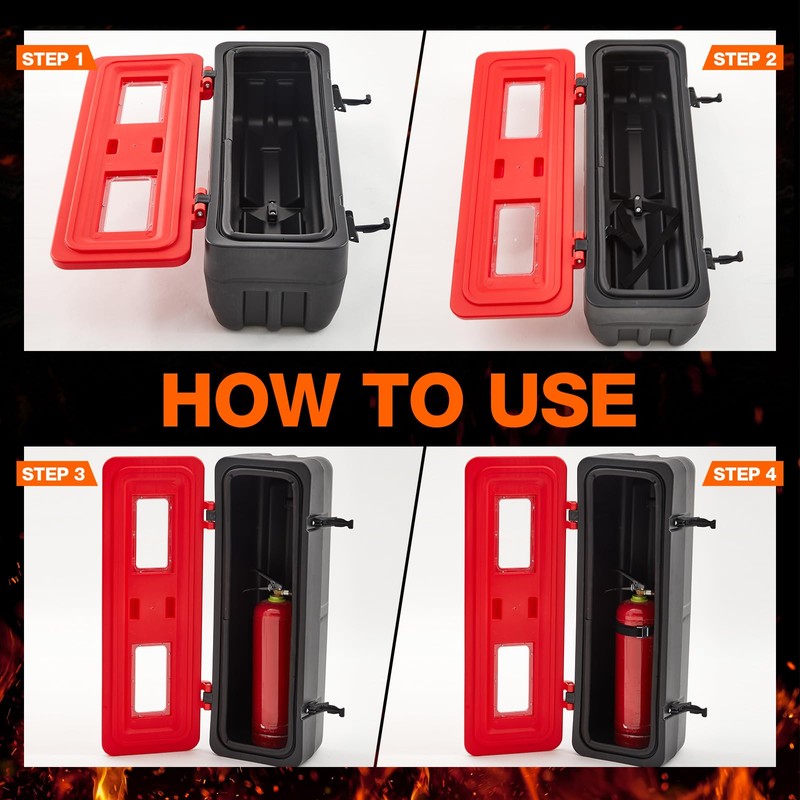 STEP 1

STEP 2

HOW TO USE

STEP 3

STEP 4