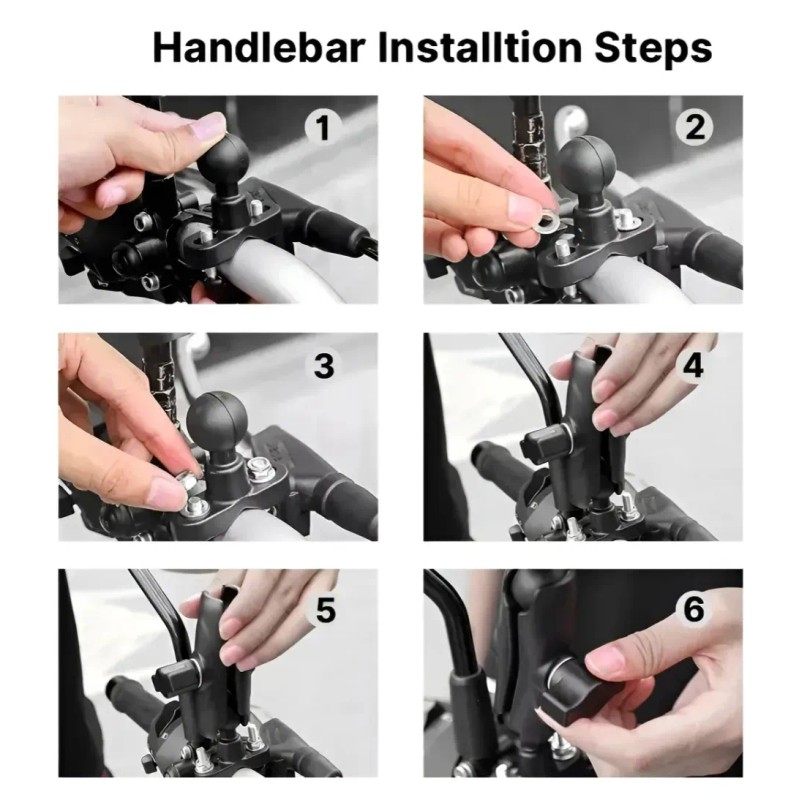 Handlebar Installtion Steps

1

2

3

4

5

6