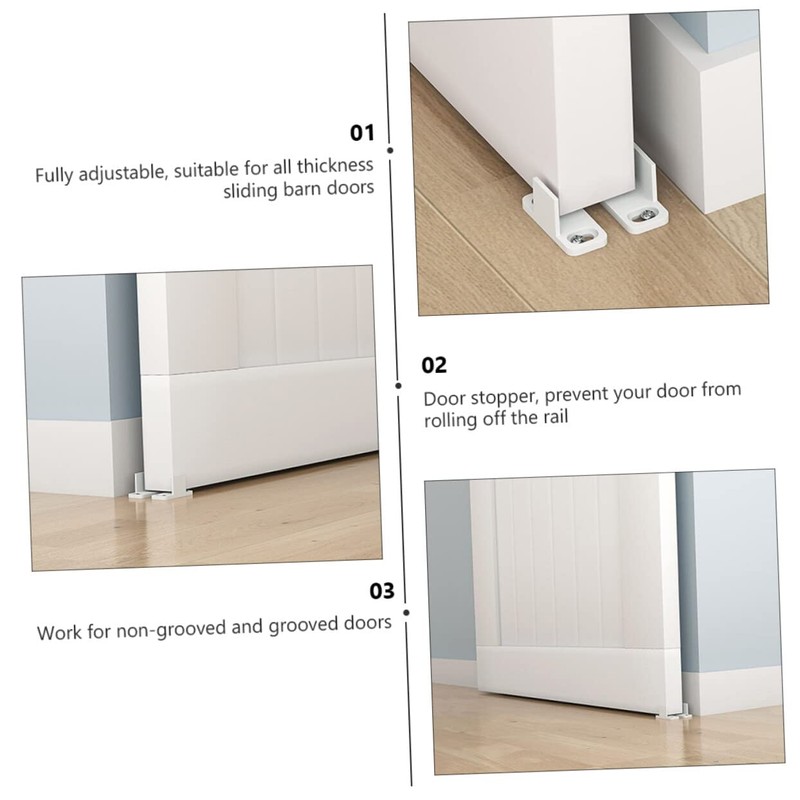 01

Fully adjustable, suitable for all thickness sliding barn doors

02

Door stopper, prevent your door from rolling off the rail

03

Work for non-grooved and grooved doors