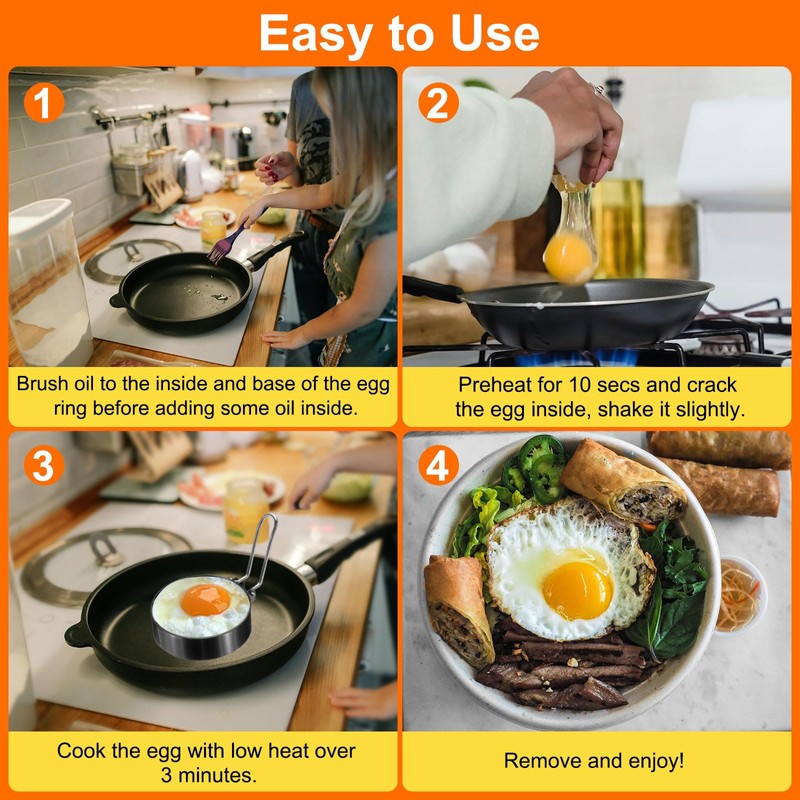 Easy to Use

1

Brush oil to the inside and base of the egg ring before adding some oil inside.

2

Preheat for 10 secs and crack the egg inside, shake it slightly.

3

Cook the egg with low heat over 3 minutes.

4

Remove and enjoy!