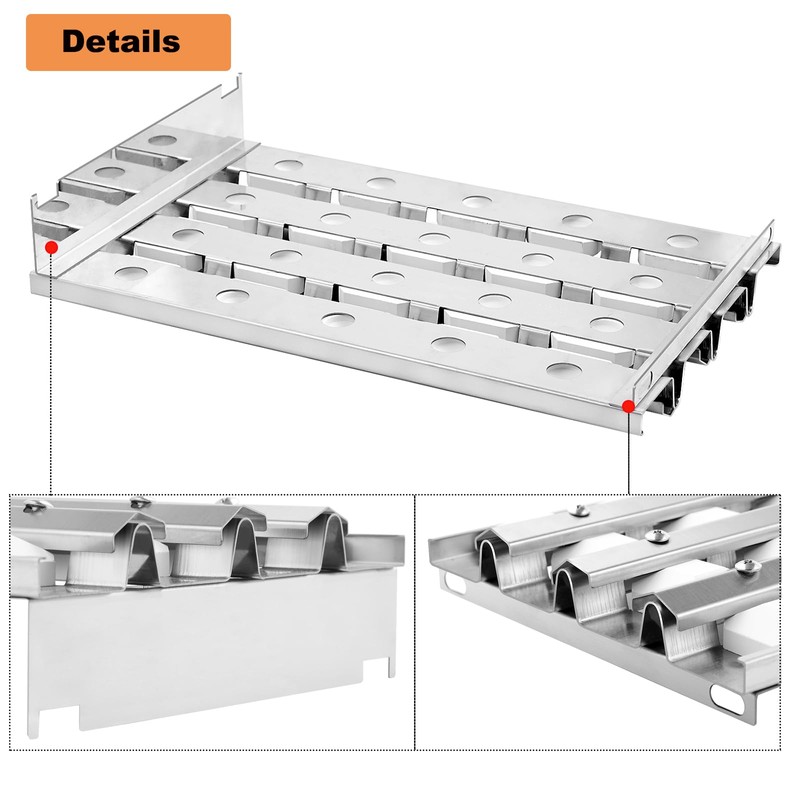 Details