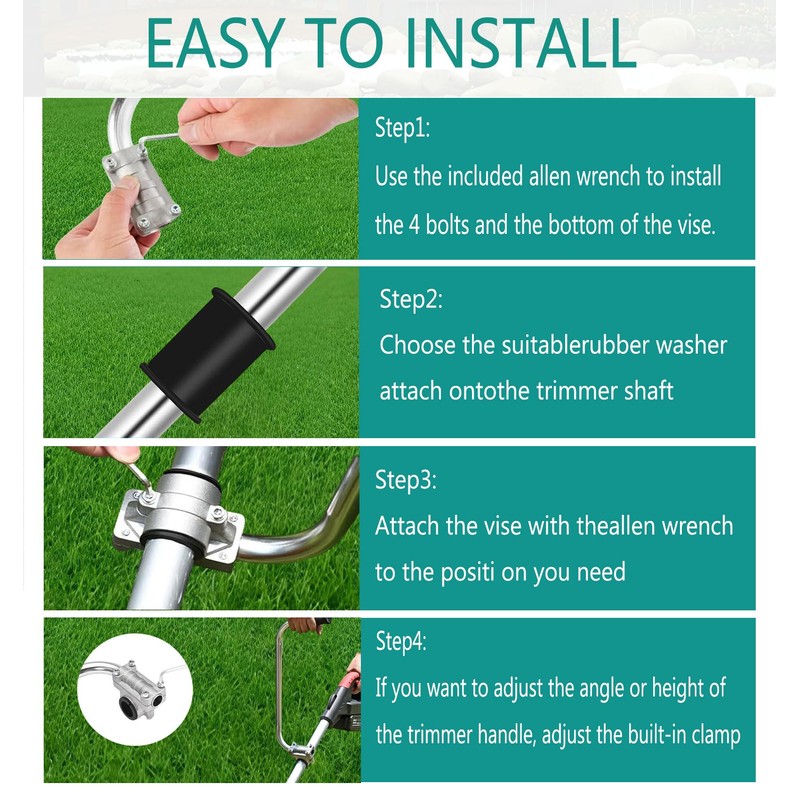 EASY TO INSTALL

Step1:
Use the included allen wrench to install the 4 bolts and the bottom of the vise.

Step2:
Choose the suitablerubber washer attach ontothe trimmer shaft

Step3:
Attach the vise with theallen wrench to the positi on you need

Step4:
If you want to adjust the angle or height of the trimmer handle, adjust the built-in clamp