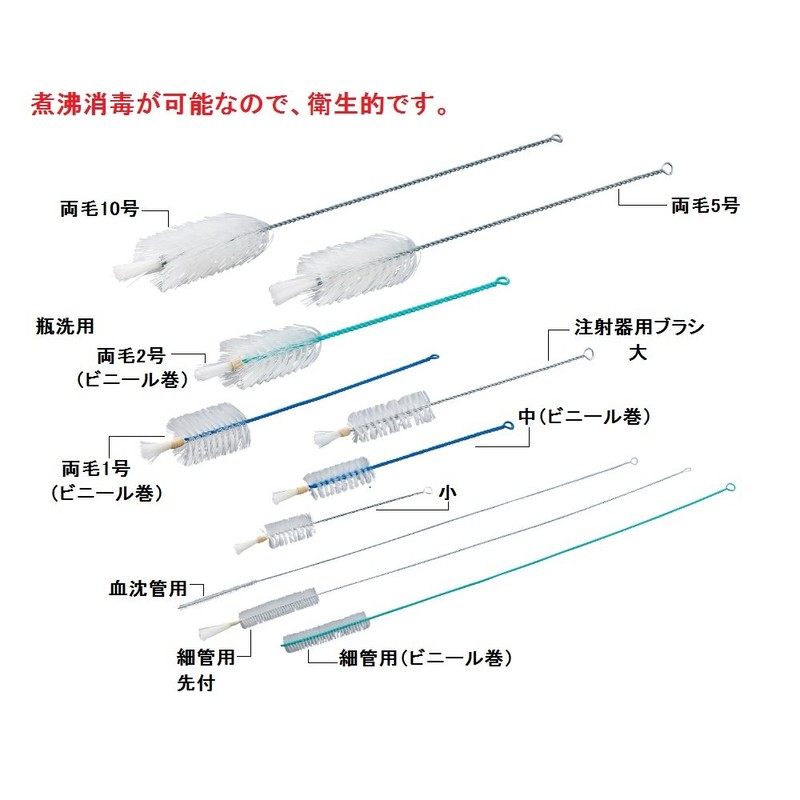 煮沸消毒が可能なので、衛生的です。

両毛10号

両毛5号

瓶洗用

両毛2号
(ビニール巻)

注射器用ブラシ
大

中(ビニール巻)

両毛1号
(ビニール巻)

小

血沈管用

細管用
先付

細管用(ビニール巻)