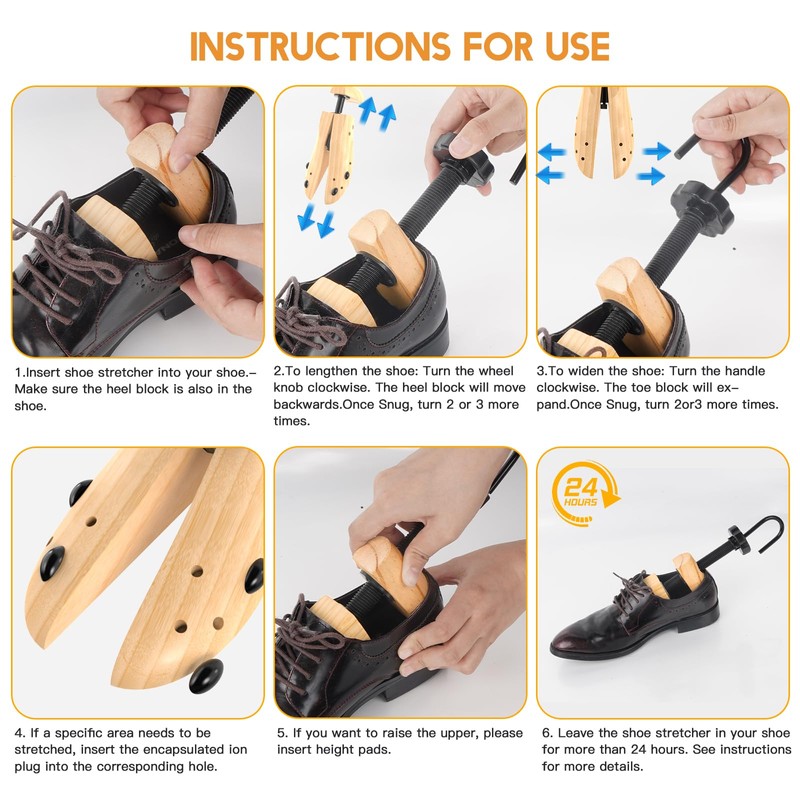 INSTRUCTIONS FOR USE

1.Insert shoe stretcher into your shoe.–Make sure the heel block is also in the shoe.

2.To lengthen the shoe: Turn the wheel knob clockwise. The heel block will move backwards.Once Snug, turn 2 or 3 more times.

3.To widen the shoe: Turn the handle clockwise. The toe block will expand.Once Snug, turn 2or3 more times.

4. If a specific area needs to be stretched, insert the encapsulated ion plug into the corresponding hole.

5. If you want to raise the upper, please insert height pads.

24 HOURS

6. Leave the shoe stretcher in your shoe for more than 24 hours. See instructions for more details.