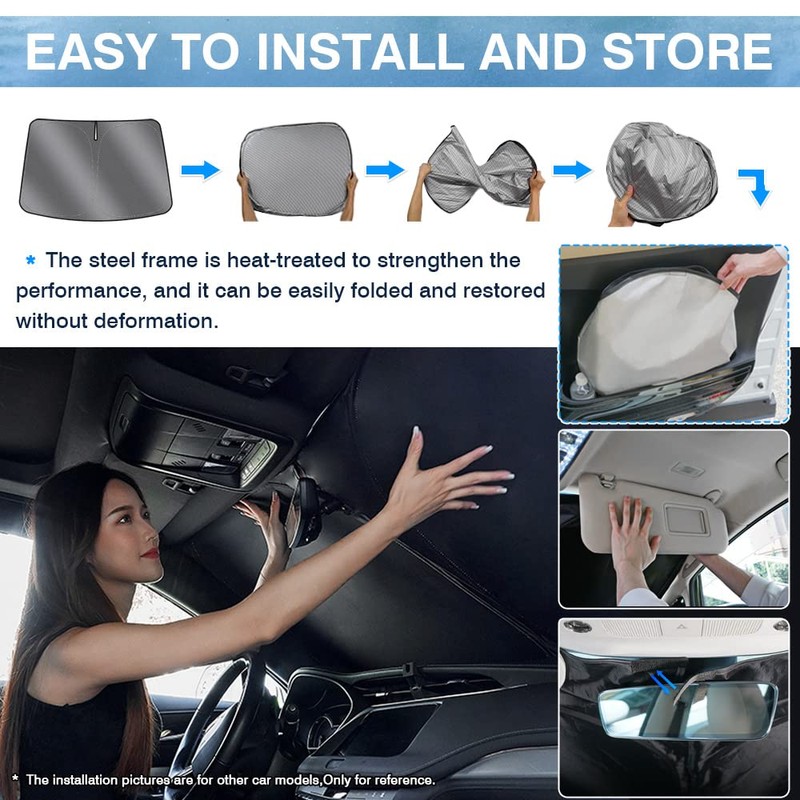 EASY TO INSTALL AND STORE

* The steel frame is heat-treated to strengthen the performance, and it can be easily folded and restored without deformation.

* The installation pictures are for other car models,Only for reference.