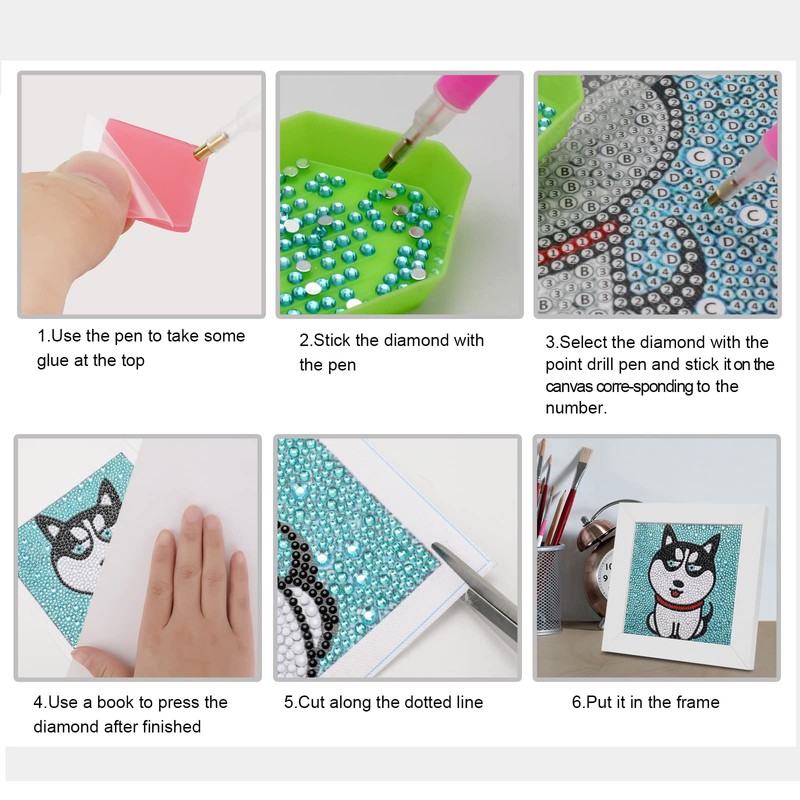 1.Use the pen to take some glue at the top

2.Stick the diamond with the pen

3.Select the diamond with the point drill pen and stick it on the canvas corre-sponding to the number.

4.Use a book to press the diamond after finished

5.Cut along the dotted line

6.Put it in the frame