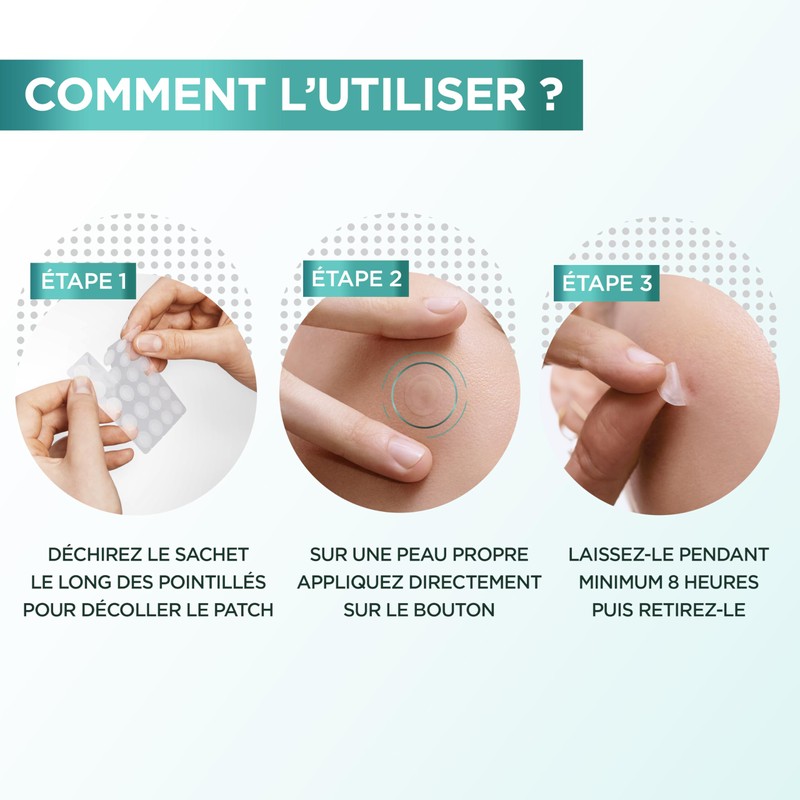 COMMENT L'UTILISER ?

ÉTAPE 1

DÉCHIREZ LE SACHET LE LONG DES POINTILLÉS POUR DÉCOLLER LE PATCH

ÉTAPE 2

SUR UNE PEAU PROPRE APPLIQUEZ DIRECTEMENT SUR LE BOUTON

ÉTAPE 3

LAISSEZ-LE PENDANT MINIMUM 8 HEURES PUIS RETIREZ-LE