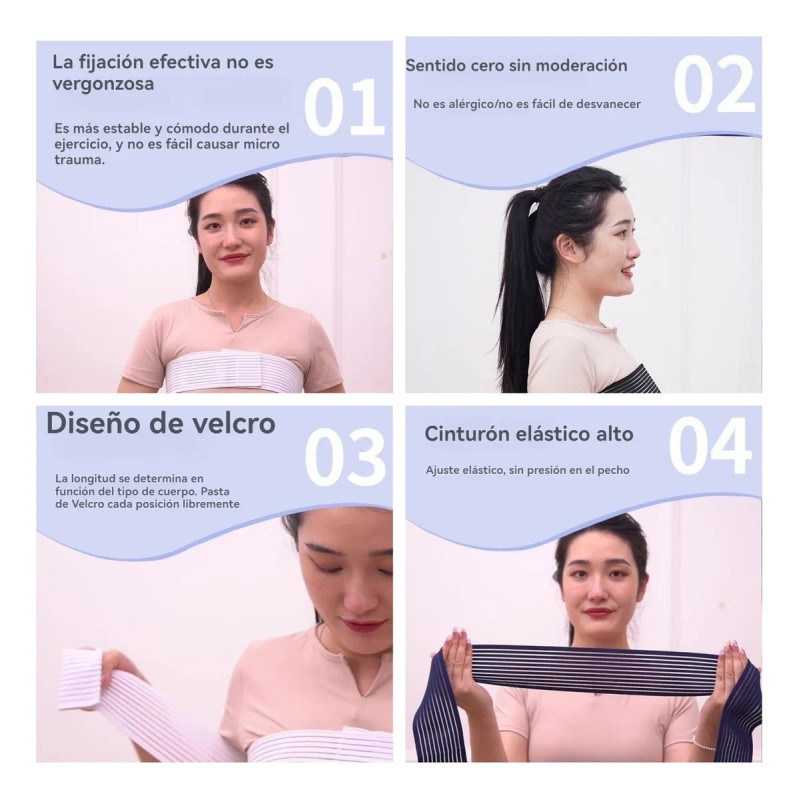 La fijación efectiva no es vergonzosa

01

Es más estable y cómodo durante el ejercicio, y no es fácil causar micro trauma.

Sentido cero sin moderación

02

No es alérgico/no es fácil de desvanecer

Diseño de velcro

03

La longitud se determina en función del tipo de cuerpo. Pasta de Velcro cada posición libremente

Cinturón elástico alto

04

Ajuste elástico, sin presión en el pecho