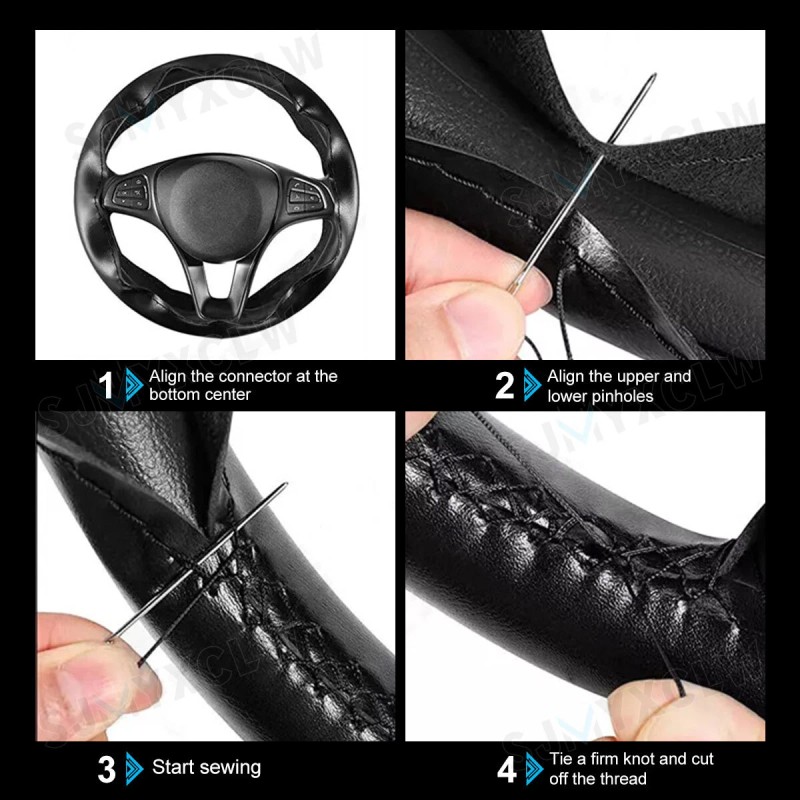 SJMYXCLW

1 Align the connector at the bottom center

2 Align the upper and lower pinholes

3 Start sewing

4 Tie a firm knot and cut off the thread