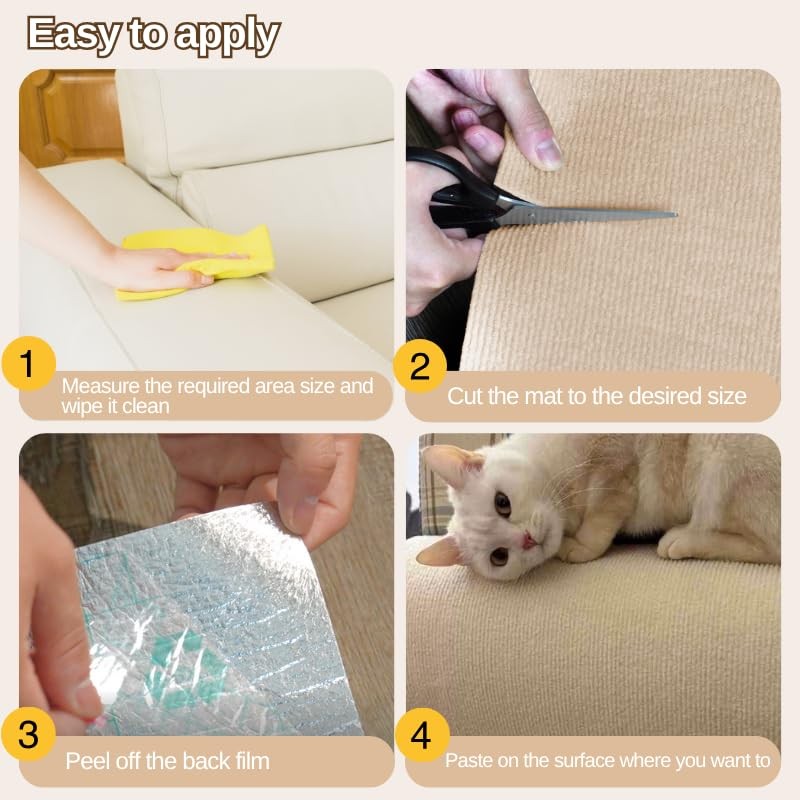 Easy to apply

1
Measure the required area size and wipe it clean

2
Cut the mat to the desired size

3
Peel off the back film

4
Paste on the surface where you want to