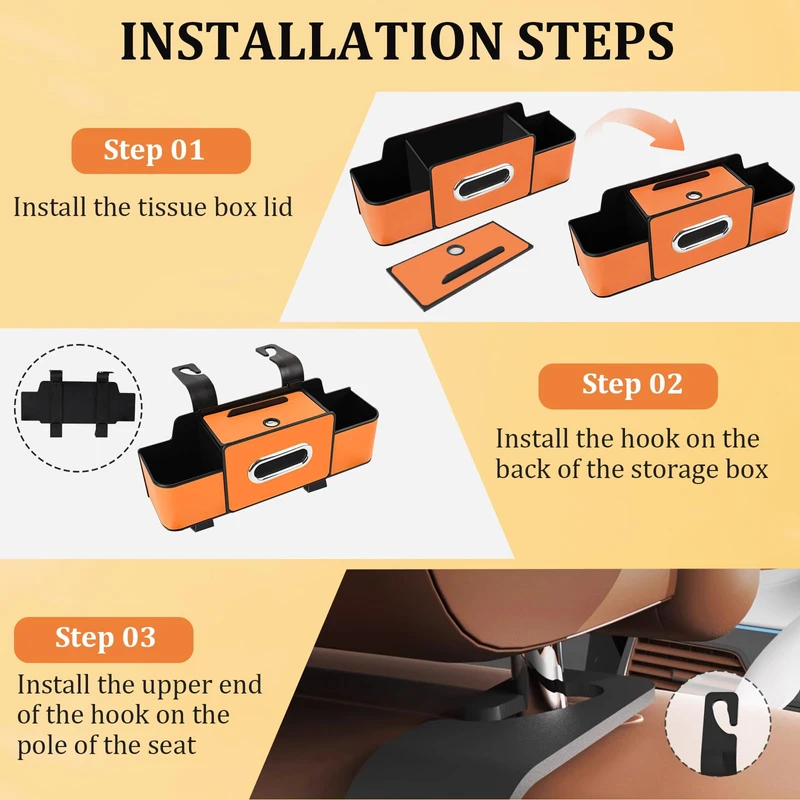 INSTALLATION STEPS

Step 01

Install the tissue box lid

Step 02

Install the hook on the back of the storage box

Step 03

Install the upper end of the hook on the pole of the seat