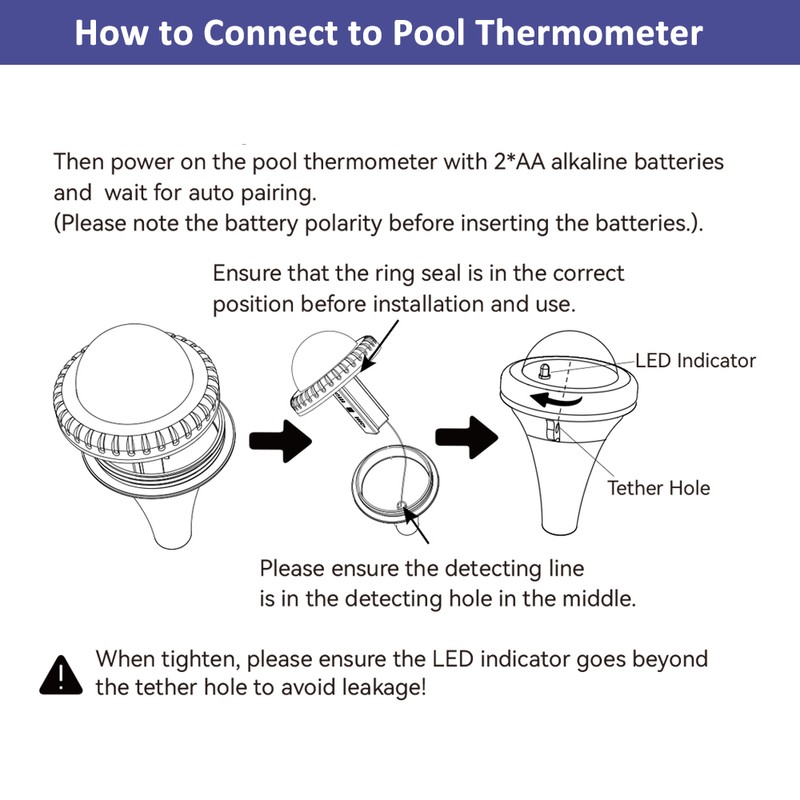 How to Connect to Pool Thermometer

Then power on the pool thermometer with 2*AA alkaline batteries and wait for auto pairing.
(Please note the battery polarity before inserting the batteries.).

Ensure that the ring seal is in the correct position before installation and use.

LED Indicator

Tether Hole

Please ensure the detecting line is in the detecting hole in the middle.

When tighten, please ensure the LED indicator goes beyond the tether hole to avoid leakage!