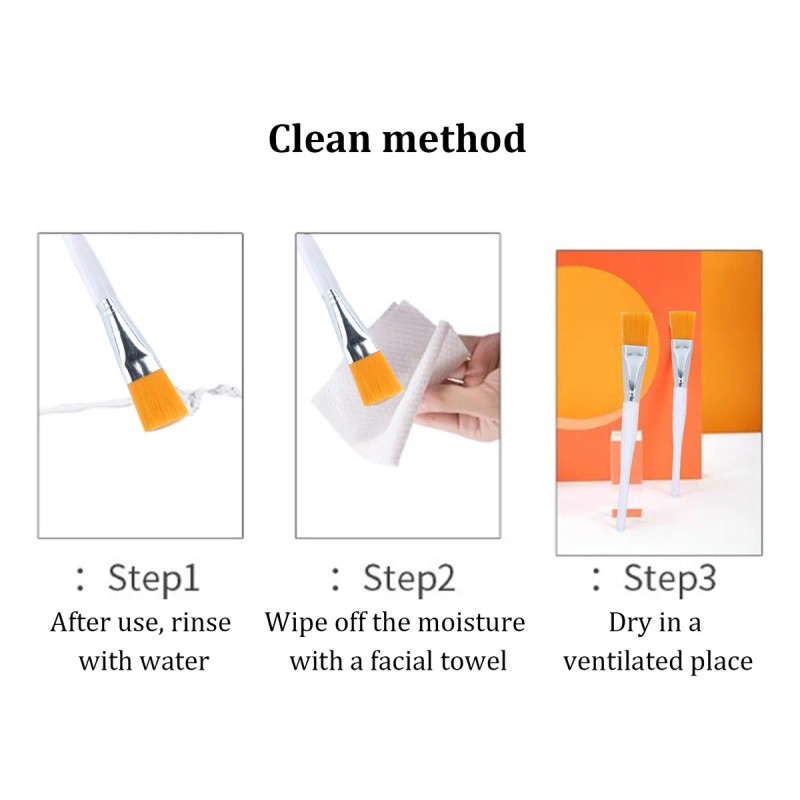 Clean method

: Step1
After use, rinse with water

: Step2
Wipe off the moisture with a facial towel

: Step3
Dry in a ventilated place