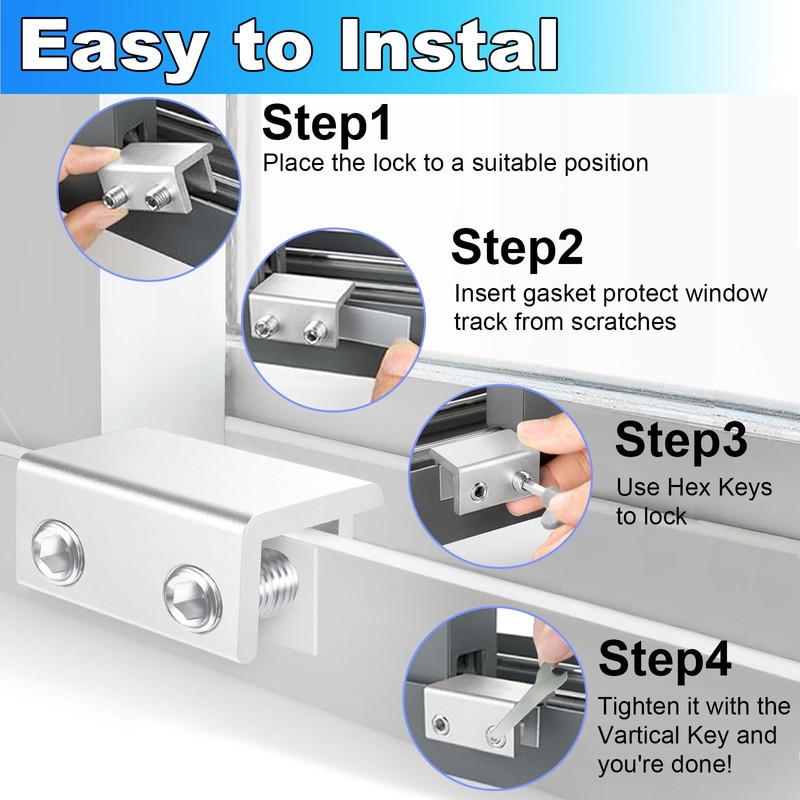 Easy to Instal

Step1
Place the lock to a suitable position

Step2
Insert gasket protect window track from scratches

Step3
Use Hex Keys to lock

Step4
Tighten it with the Vartical Key and you're done!