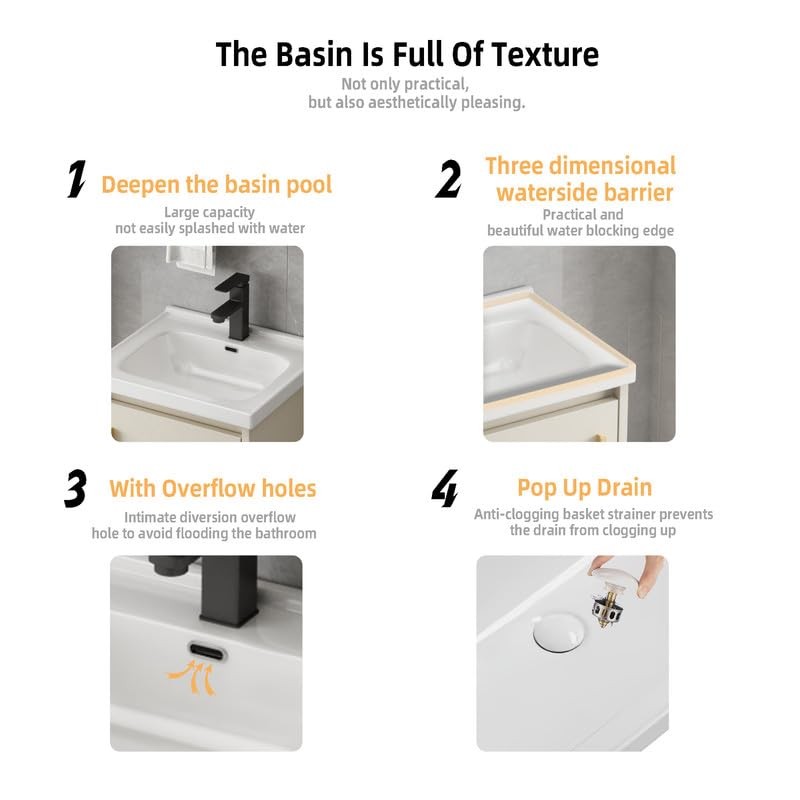 The Basin Is Full Of Texture

Not only practical, but also aesthetically pleasing.

1 Deepen the basin pool

Large capacity not easily splashed with water

2 Three dimensional waterside barrier

Practical and beautiful water blocking edge

3 With Overflow holes

Intimate diversion overflow hole to avoid flooding the bathroom

4 Pop Up Drain

Anti-clogging basket strainer prevents the drain from clogging up