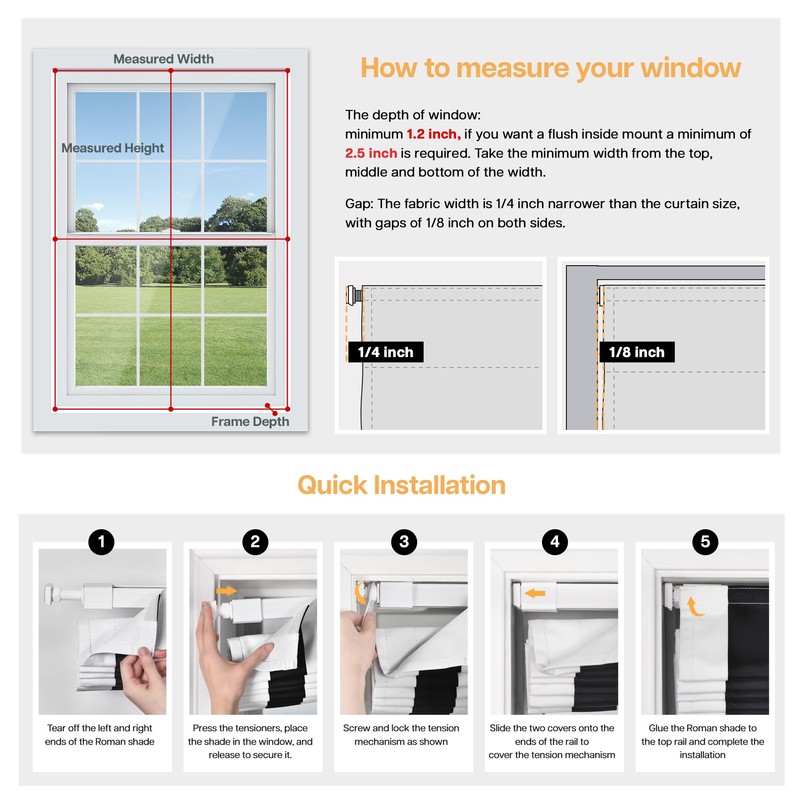 Measured Width

Measured Height

Frame Depth

How to measure your window

The depth of window:
minimum 1.2 inch, if you want a flush inside mount a minimum of 2.5 inch is required. Take the minimum width from the top, middle and bottom of the width.

Gap: The fabric width is 1/4 inch narrower than the curtain size, with gaps of 1/8 inch on both sides.

1/4 inch

1/8 inch

Quick Installation

1
Tear off the left and right ends of the Roman shade

2
Press the tensioners, place the shade in the window, and release to secure it.

3
Screw and lock the tension mechanism as shown

4
Slide the two covers onto the ends of the rail to cover the tension mechanism

5
Glue the Roman shade to the top rail and complete the installation