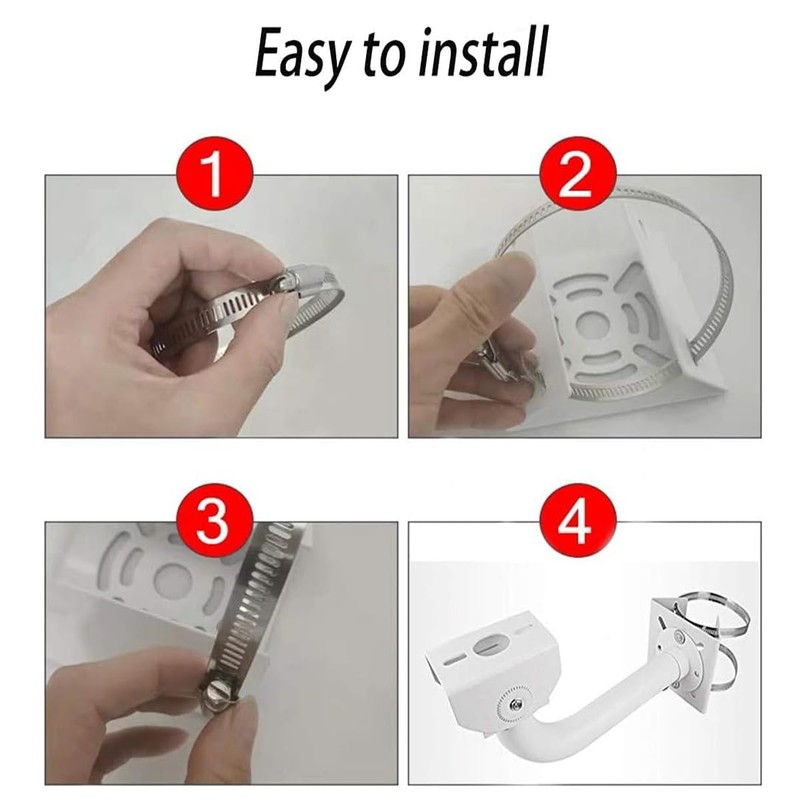 Easy to install

1

2

3

4