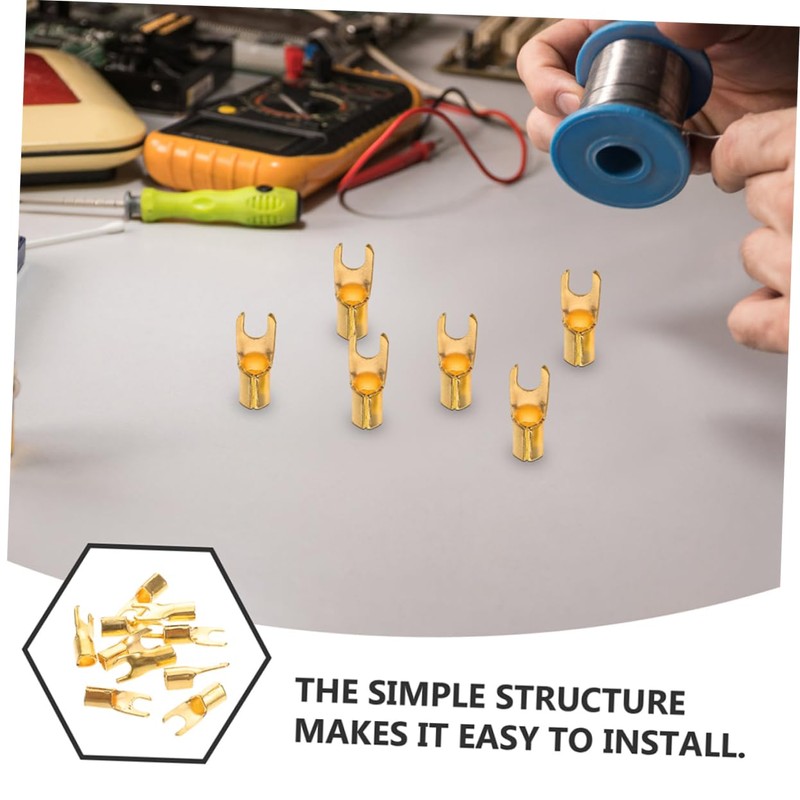 THE SIMPLE STRUCTURE MAKES IT EASY TO INSTALL.