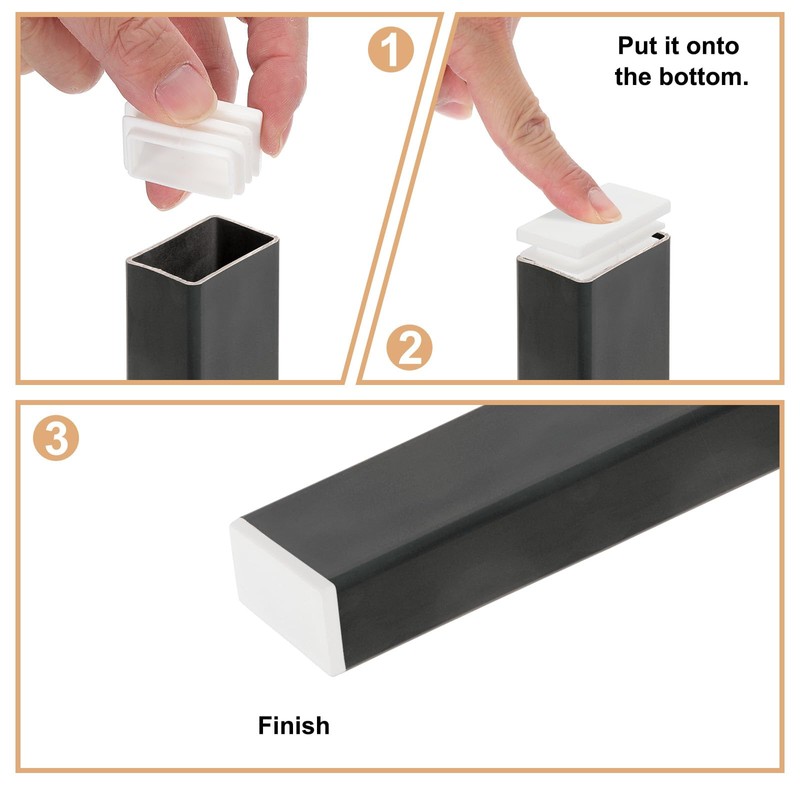 1

Put it onto the bottom.

2

3

Finish