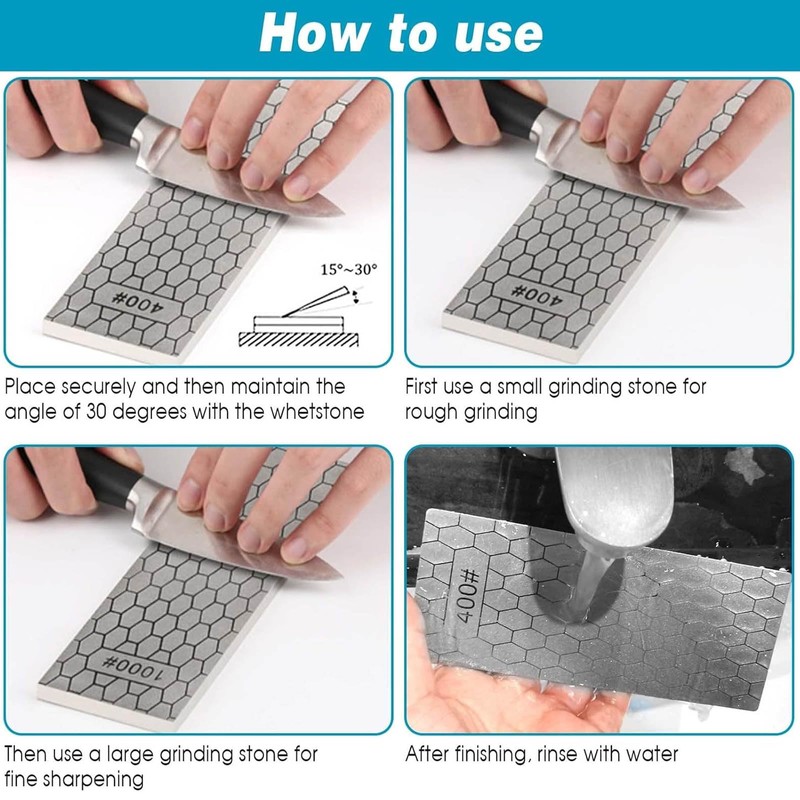 How to use

400#

15°~30°

Place securely and then maintain the angle of 30 degrees with the whetstone

400#

First use a small grinding stone for rough grinding

1000#

Then use a large grinding stone for fine sharpening

400#

After finishing, rinse with water