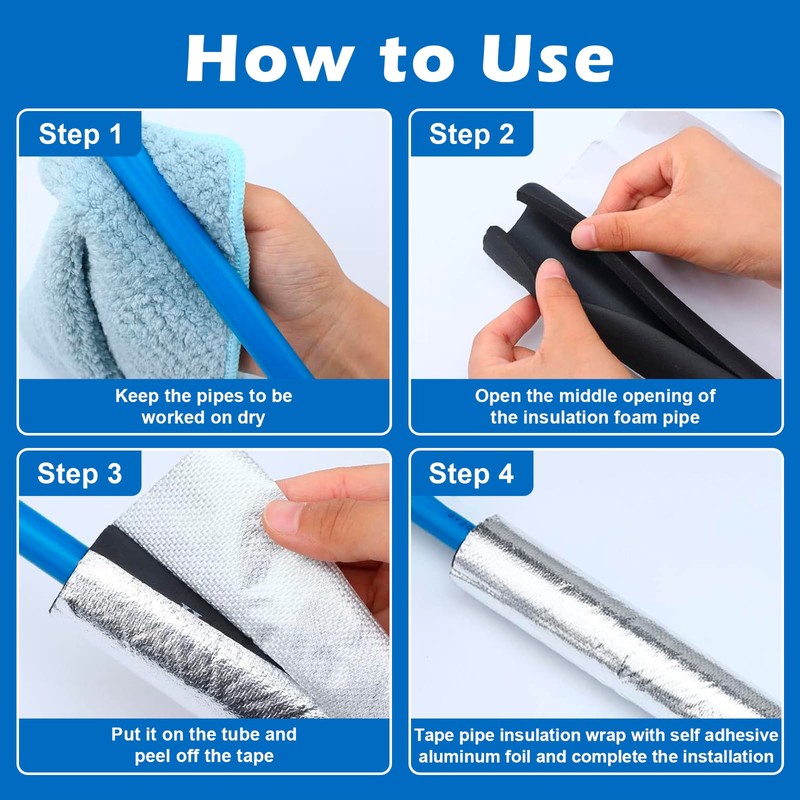 How to Use

Step 1

Keep the pipes to be worked on dry

Step 2

Open the middle opening of the insulation foam pipe

Step 3

Put it on the tube and peel off the tape

Step 4

Tape pipe insulation wrap with self adhesive aluminum foil and complete the installation