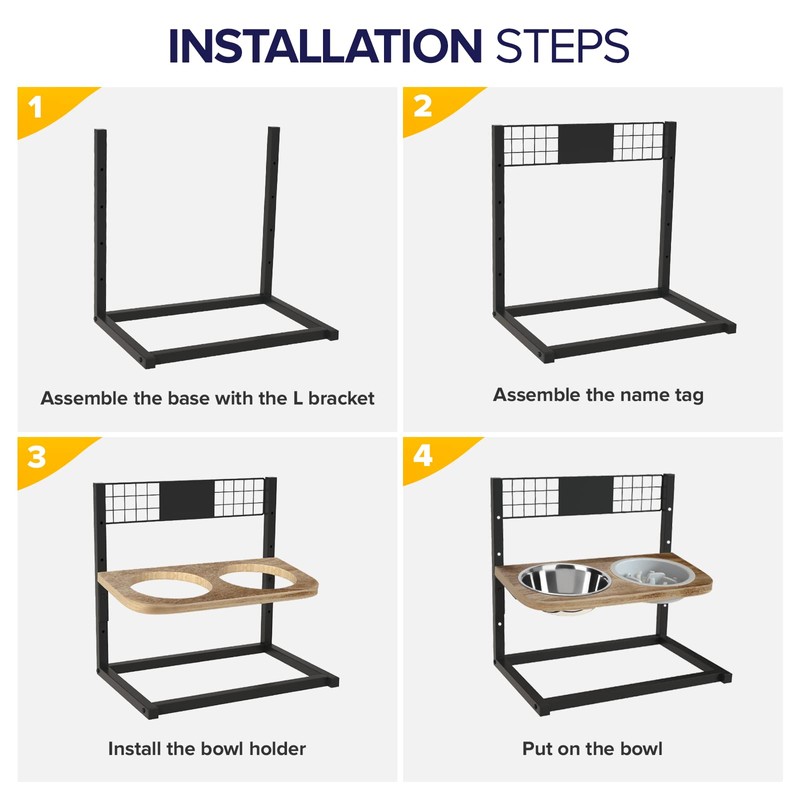 INSTALLATION STEPS

1

Assemble the base with the L bracket

2

Assemble the name tag

3

Install the bowl holder

4

Put on the bowl