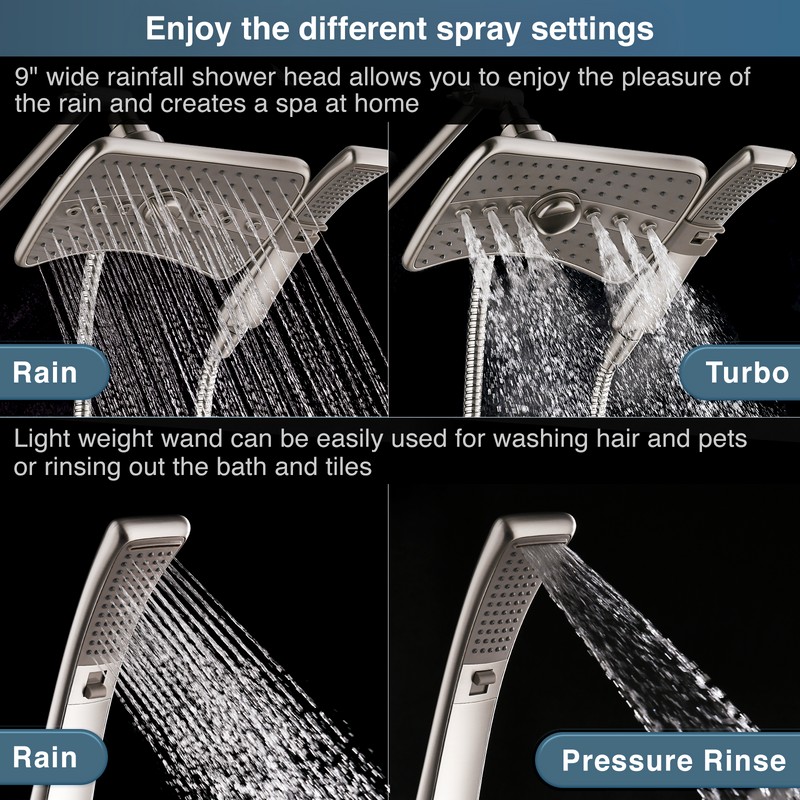 Enjoy the different spray settings

9" wide rainfall shower head allows you to enjoy the pleasure of the rain and creates a spa at home

Rain

Turbo

Light weight wand can be easily used for washing hair and pets or rinsing out the bath and tiles

Rain

Pressure Rinse