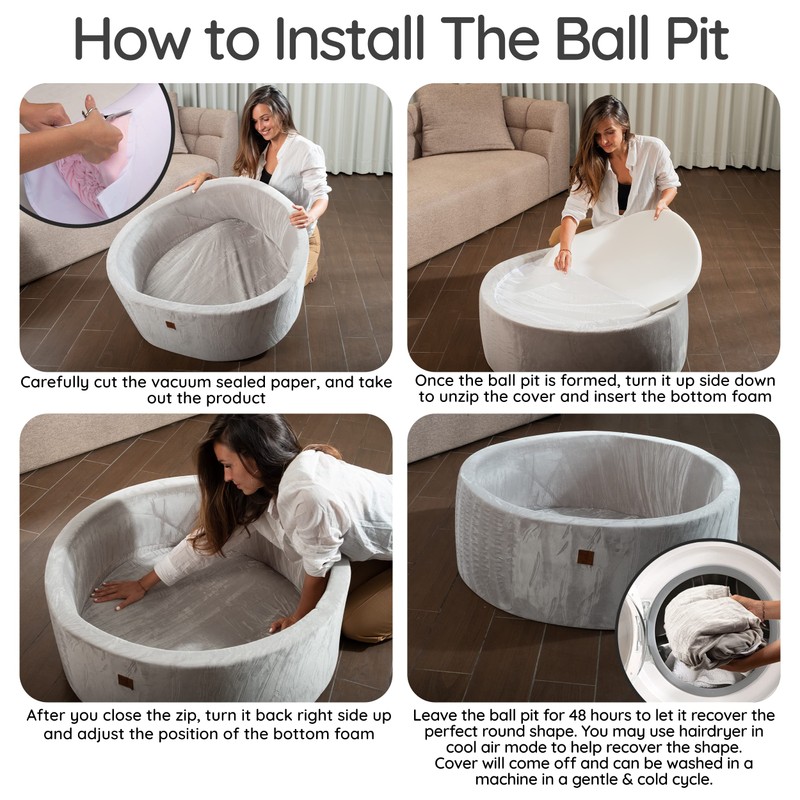 How to Install The Ball Pit

Carefully cut the vacuum sealed paper, and take out the product

Once the ball pit is formed, turn it up side down to unzip the cover and insert the bottom foam

After you close the zip, turn it back right side up and adjust the position of the bottom foam

Leave the ball pit for 48 hours to let it recover the perfect round shape. You may use hairdryer in cool air mode to help recover the shape. Cover will come off and can be washed in a machine in a gentle & cold cycle.