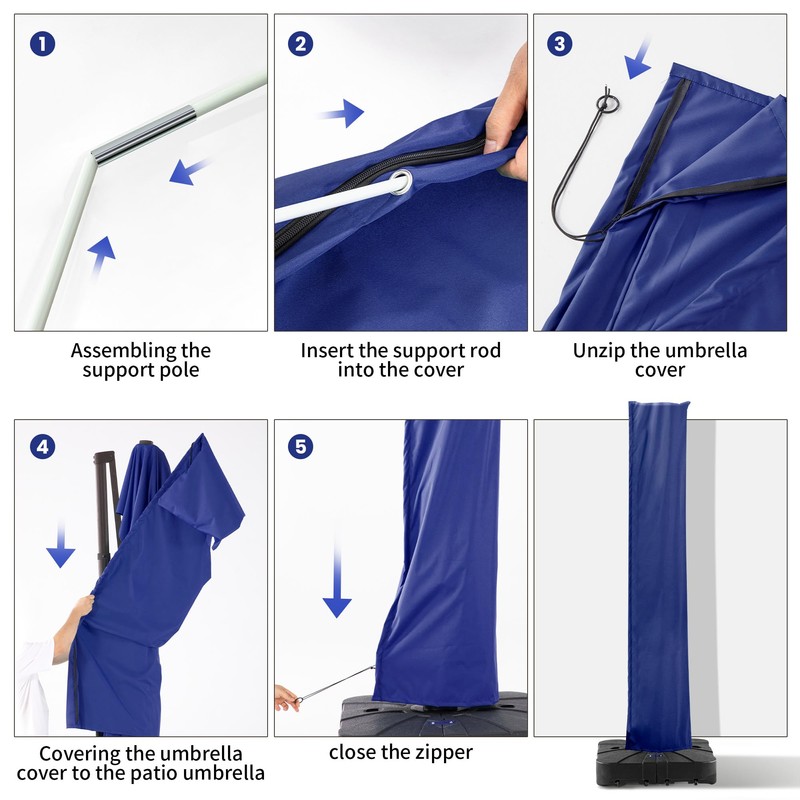 1
Assembling the support pole

2
Insert the support rod into the cover

3
Unzip the umbrella cover

4
Covering the umbrella cover to the patio umbrella

5
close the zipper