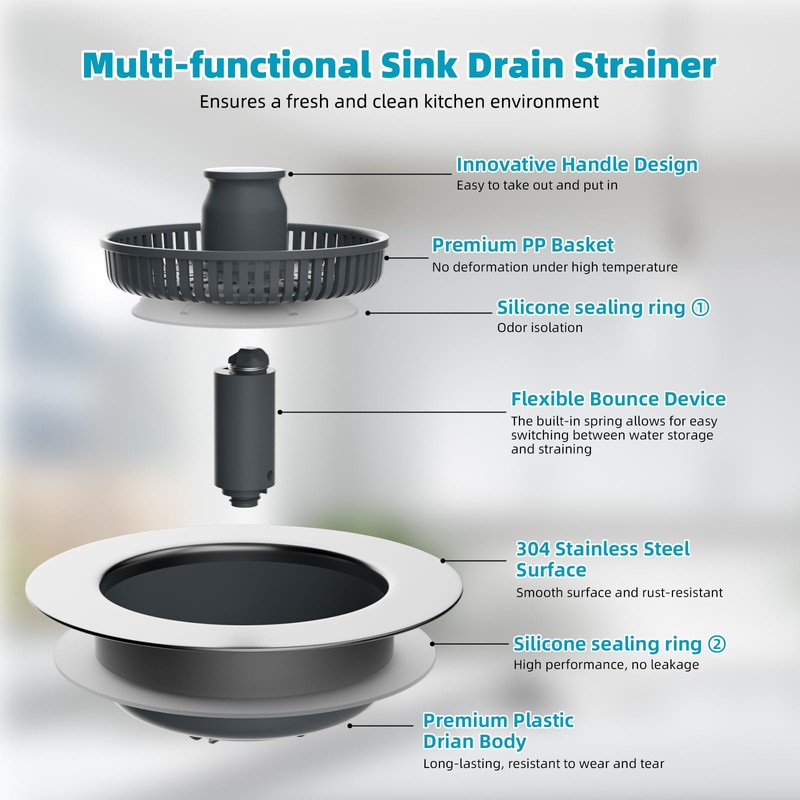 Multi-functional Sink Drain Strainer

Ensures a fresh and clean kitchen environment

Innovative Handle Design
Easy to take out and put in

Premium PP Basket
No deformation under high temperature

Silicone sealing ring ①
Odor isolation

Flexible Bounce Device
The built-in spring allows for easy switching between water storage and straining

304 Stainless Steel Surface
Smooth surface and rust-resistant

Silicone sealing ring ②
High performance, no leakage

Premium Plastic Drian Body
Long-lasting, resistant to wear and tear