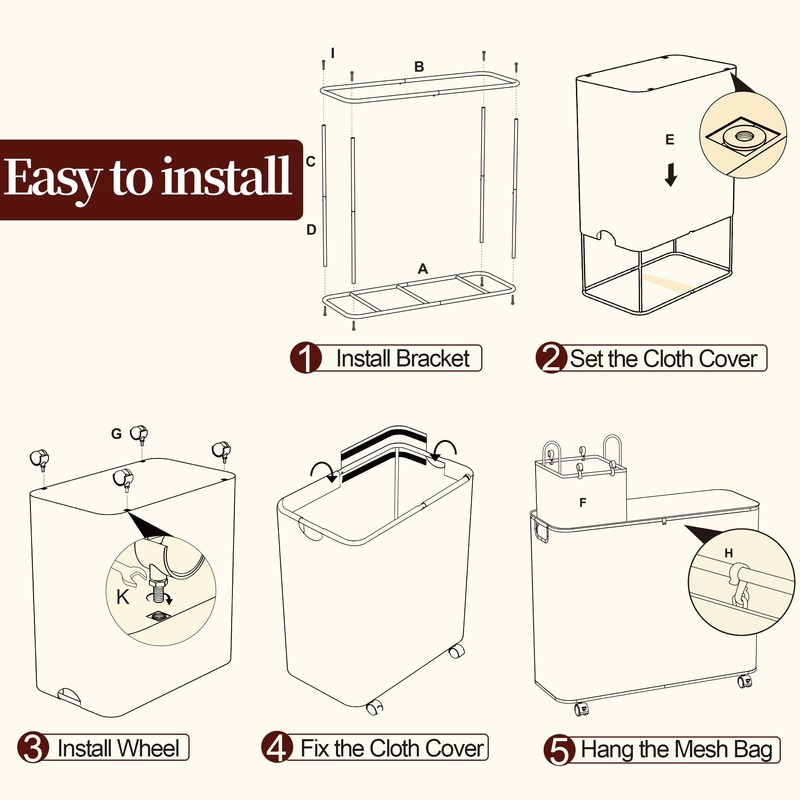 Easy to install

I
B
C
D
A

1 Install Bracket

E

2 Set the Cloth Cover

G
K

3 Install Wheel

4 Fix the Cloth Cover

F
H

5 Hang the Mesh Bag