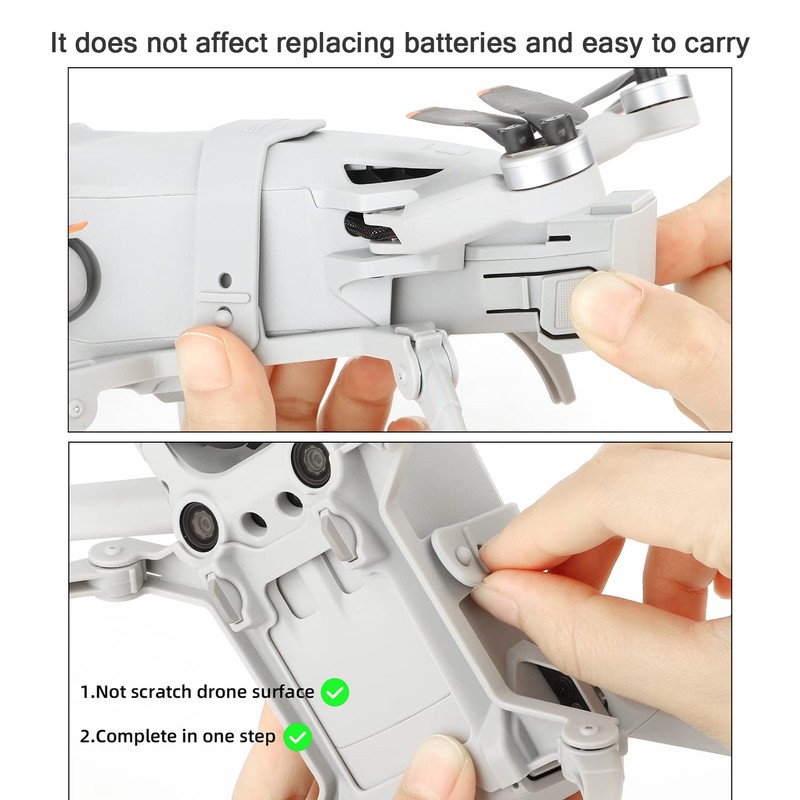 It does not affect replacing batteries and easy to carry

1.Not scratch drone surface

2.Complete in one step