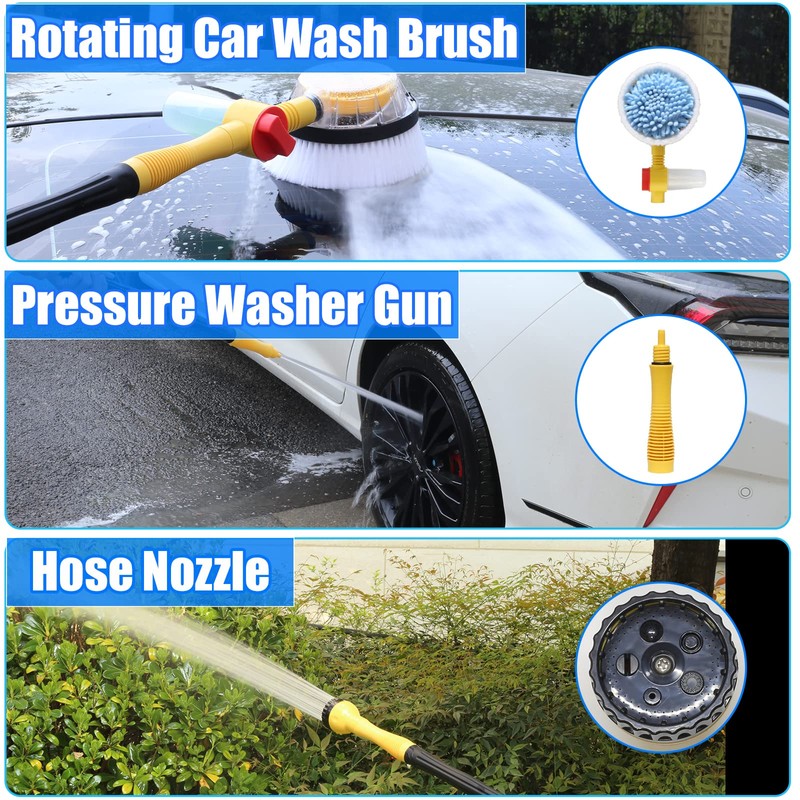 Rotating Car Wash Brush

Pressure Washer Gun

Hose Nozzle