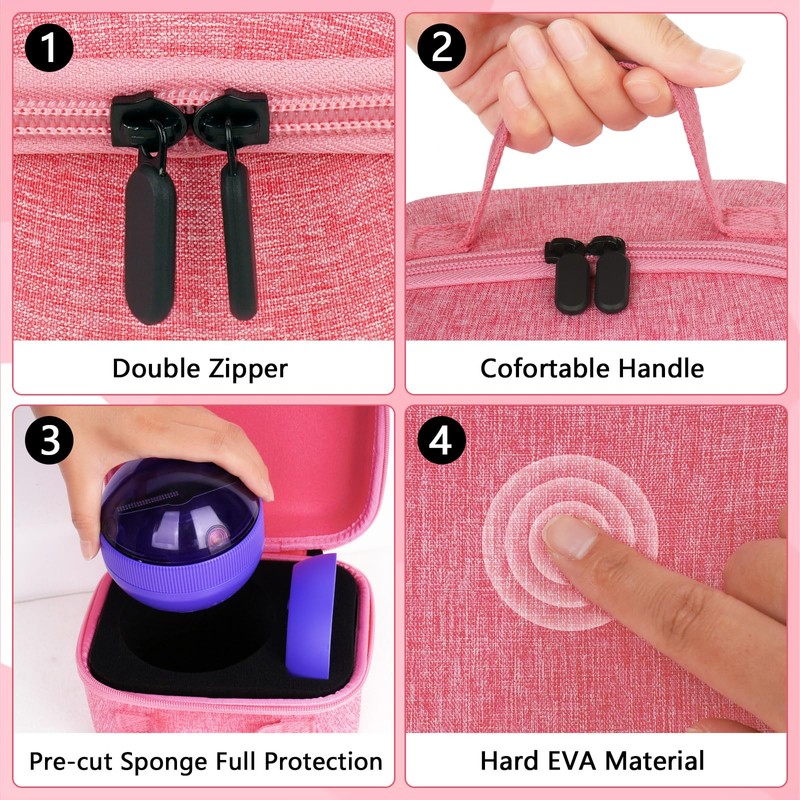 1

Double Zipper

2

Cofortable Handle

3

Pre-cut Sponge Full Protection

4

Hard EVA Material