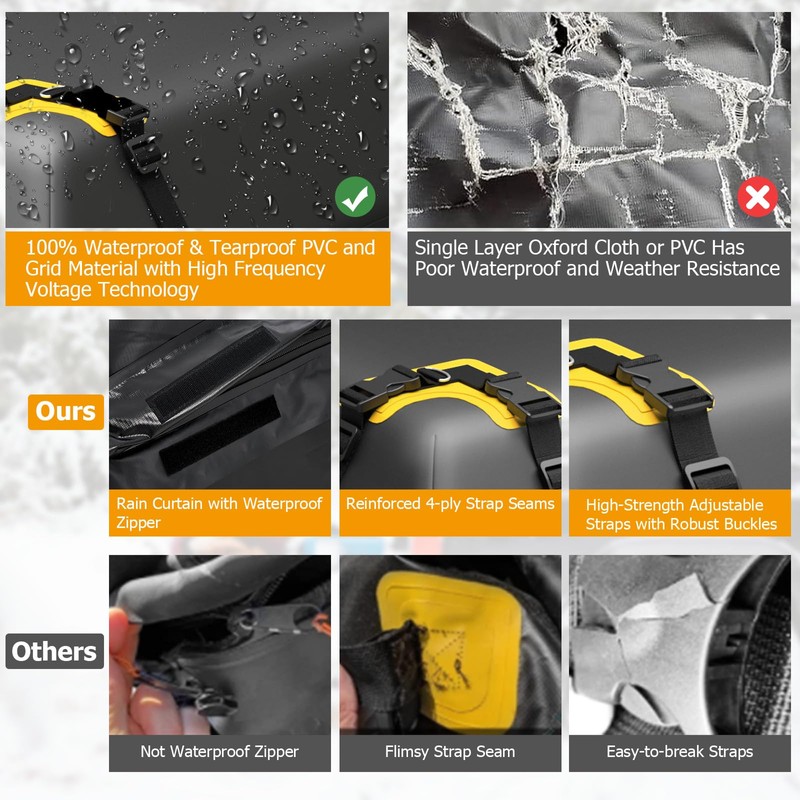 100% Waterproof & Tearproof PVC and Grid Material with High Frequency Voltage Technology

Single Layer Oxford Cloth or PVC Has Poor Waterproof and Weather Resistance

Ours

Rain Curtain with Waterproof Zipper

Reinforced 4-ply Strap Seams

High-Strength Adjustable Straps with Robust Buckles

Others

Not Waterproof Zipper

Flimsy Strap Seam

Easy-to-break Straps