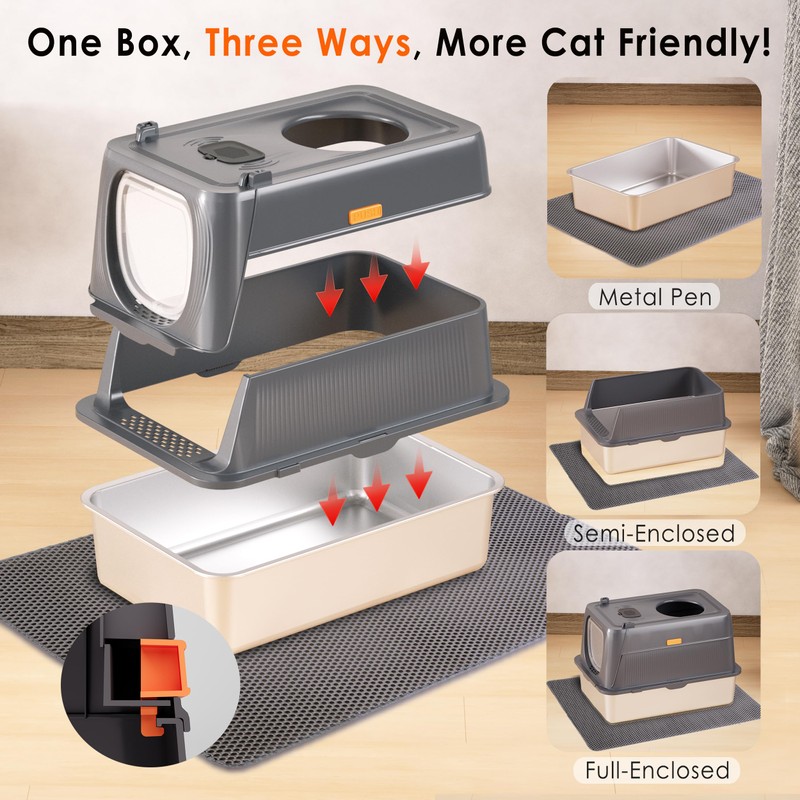 One Box, Three Ways, More Cat Friendly!

Metal Pen

Semi-Enclosed

Full-Enclosed