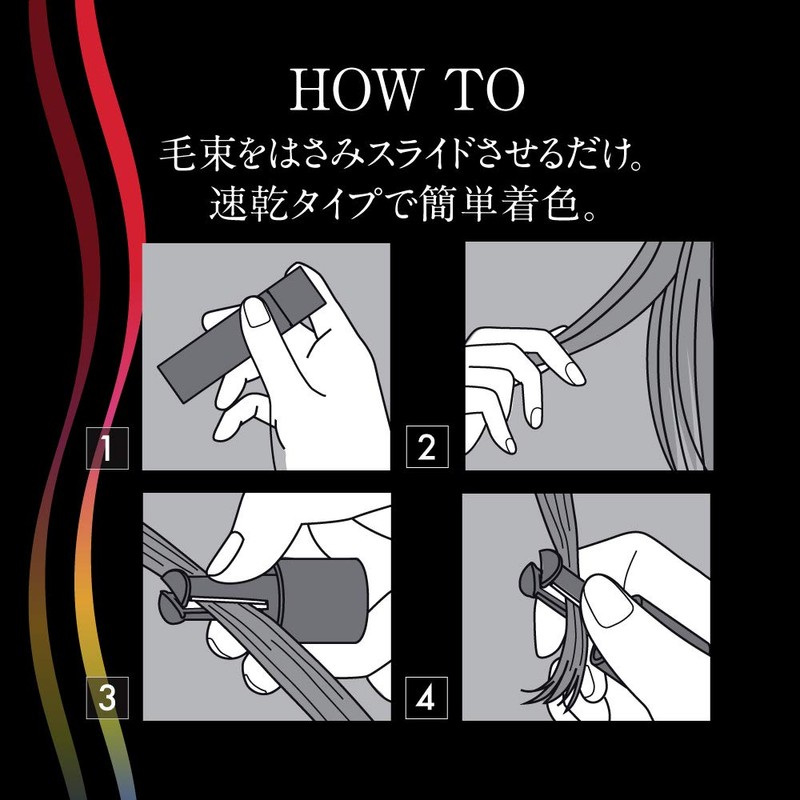 HOW TO
毛束をはさみスライドさせるだけ。
速乾タイプで簡単着色。

1

2

3

4