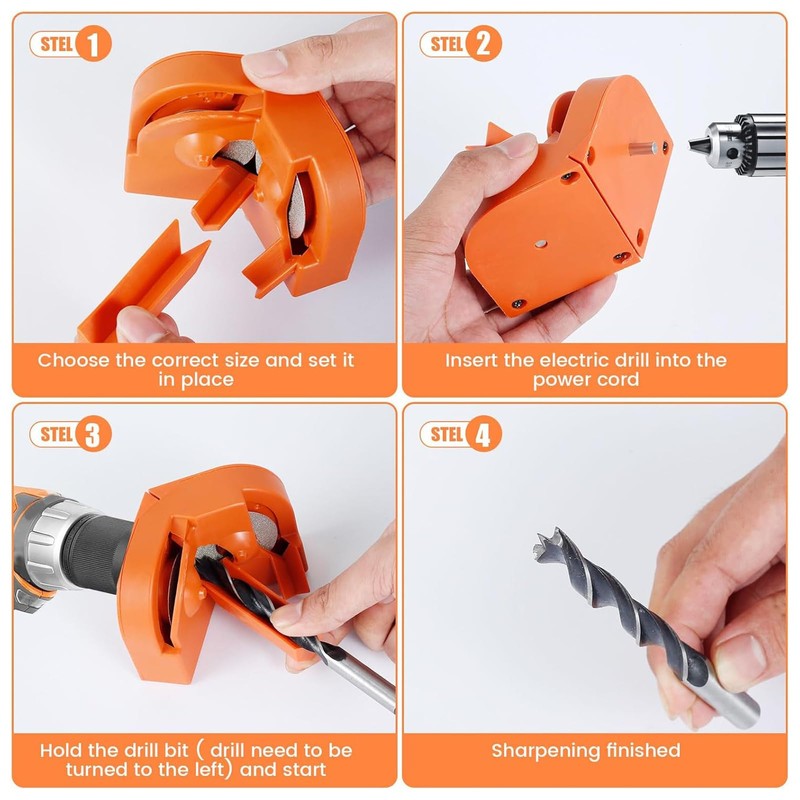 STEL 1

Choose the correct size and set it in place

STEL 2

Insert the electric drill into the power cord

STEL 3

Hold the drill bit ( drill need to be turned to the left) and start

STEL 4

Sharpening finished