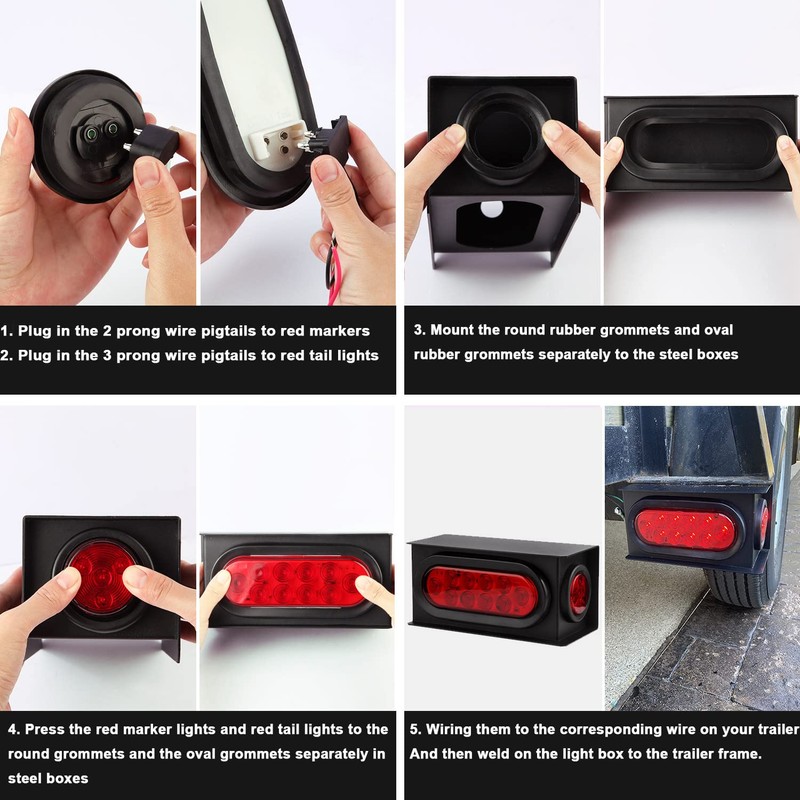 1. Plug in the 2 prong wire pigtails to red markers
2. Plug in the 3 prong wire pigtails to red tail lights

3. Mount the round rubber grommets and oval rubber grommets separately to the steel boxes

4. Press the red marker lights and red tail lights to the round grommets and the oval grommets separately in steel boxes

5. Wiring them to the corresponding wire on your trailer And then weld on the light box to the trailer frame.