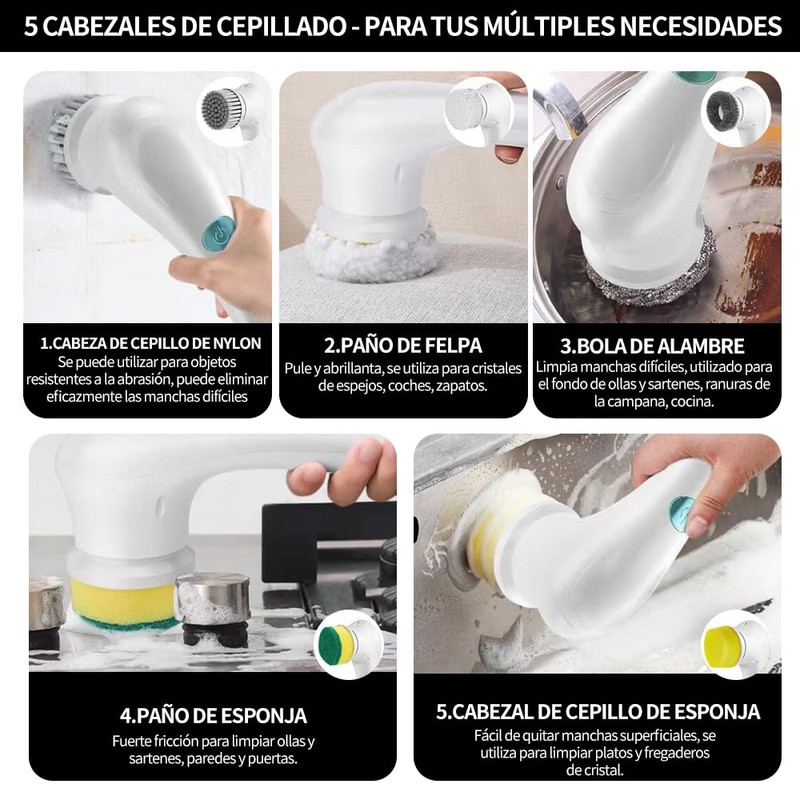 5 CABEZALES DE CEPILLADO - PARA TUS MÚLTIPLES NECESIDADES

1.CABEZA DE CEPILLO DE NYLON
Se puede utilizar para objetos resistentes a la abrasión, puede eliminar eficazmente las manchas difíciles

2.PAÑO DE FELPA
Pule y abrillanta, se utiliza para cristales de espejos, coches, zapatos.

3.BOLA DE ALAMBRE
Limpia manchas difíciles, utilizado para el fondo de ollas y sartenes, ranuras de la campana, cocina.

4.PAÑO DE ESPONJA
Fuerte fricción para limpiar ollas y sartenes, paredes y puertas.

5.CABEZAL DE CEPILLO DE ESPONJA
Fácil de quitar manchas superficiales, se utiliza para limpiar platos y fregaderos de cristal.