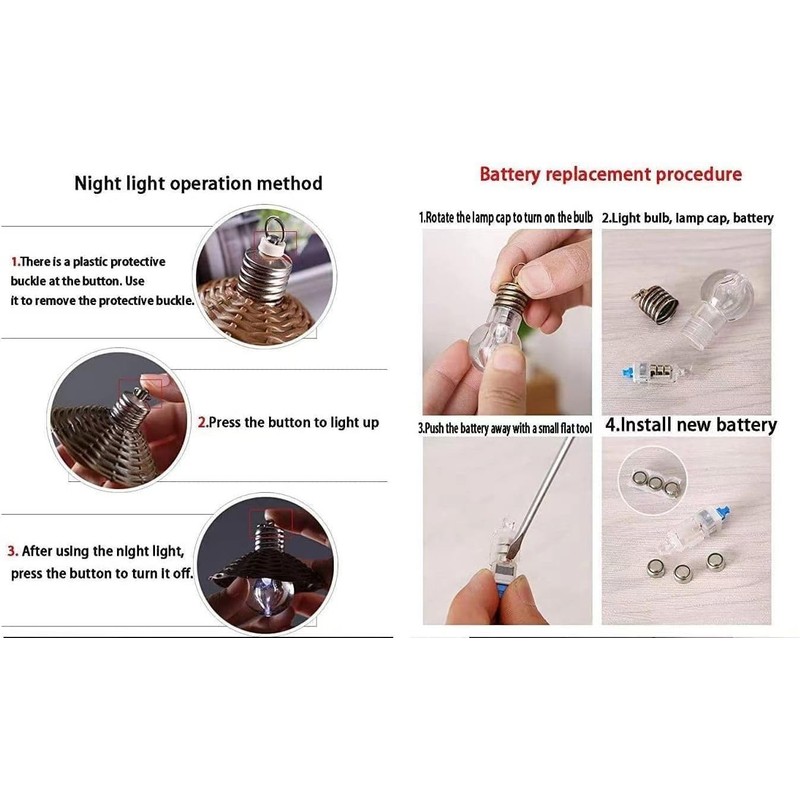 Night light operation method

1.There is a plastic protective buckle at the button. Use it to remove the protective buckle.

2.Press the button to light up

3. After using the night light, press the button to turn it off.

Battery replacement procedure

1.Rotate the lamp cap to turn on the bulb

2.Light bulb, lamp cap, battery

3.Push the battery away with a small flat tool

4.Install new battery