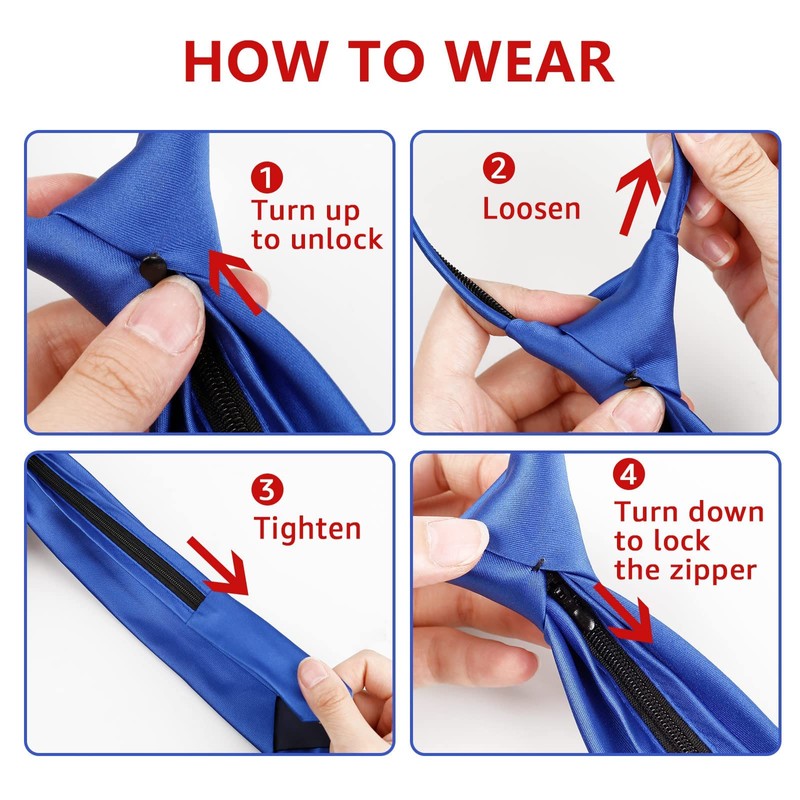 HOW TO WEAR

1 Turn up to unlock

2 Loosen

3 Tighten

4 Turn down to lock the zipper