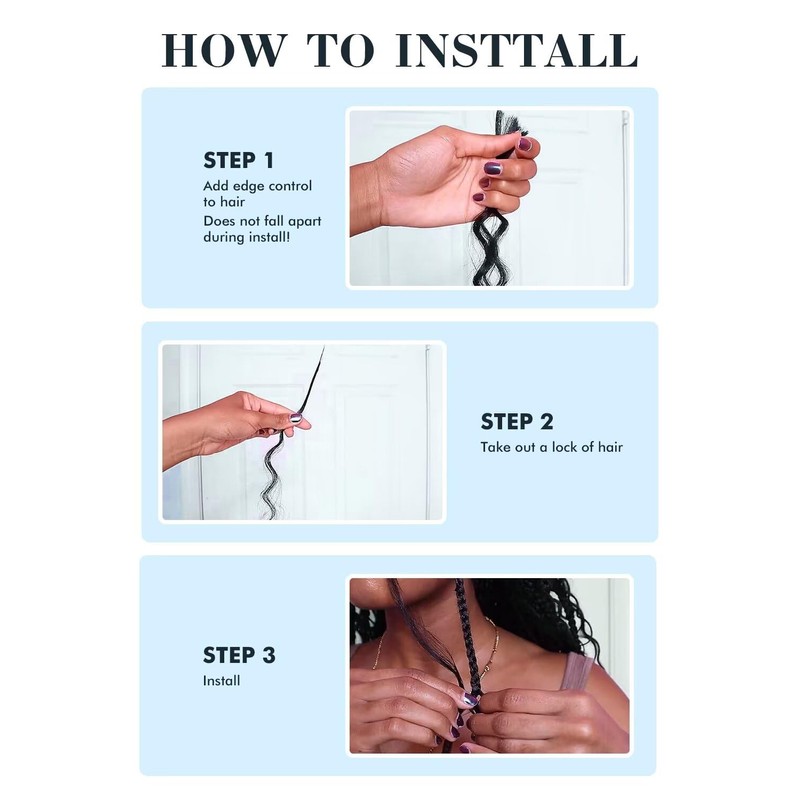 HOW TO INSTTALL

STEP 1
Add edge control to hair
Does not fall apart during install!

STEP 2
Take out a lock of hair

STEP 3
Install