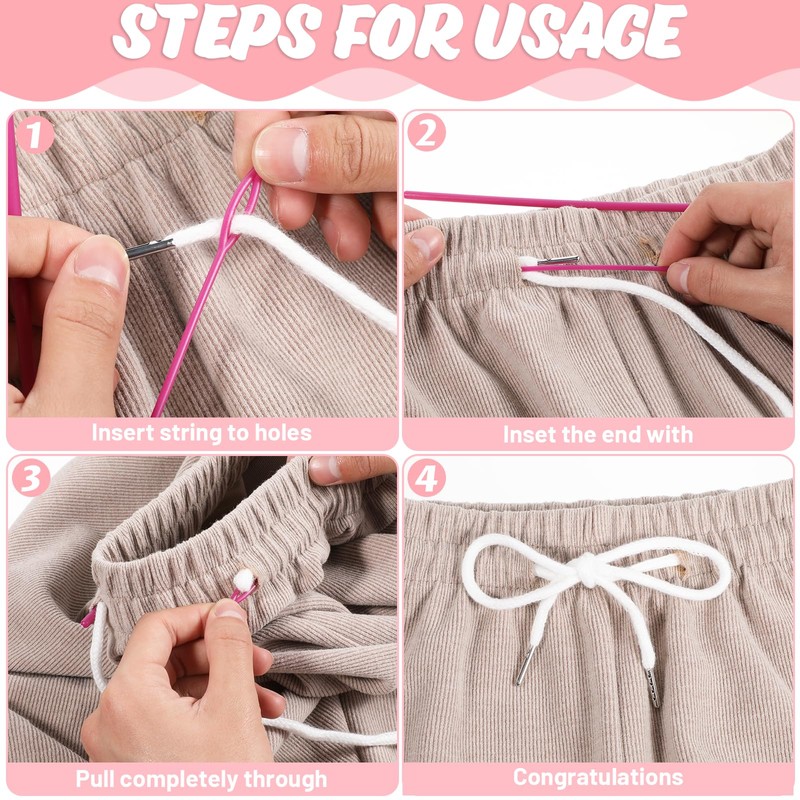 STEPS FOR USAGE

1

Insert string to holes

2

Inset the end with

3

Pull completely through

4

Congratulations