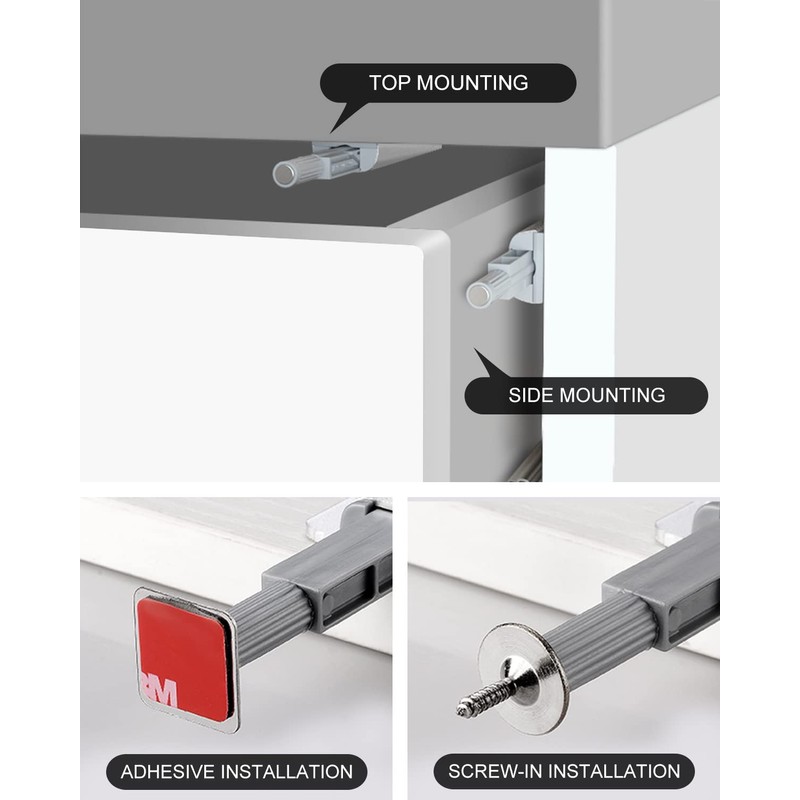 TOP MOUNTING

SIDE MOUNTING

3M

ADHESIVE INSTALLATION

SCREW-IN INSTALLATION