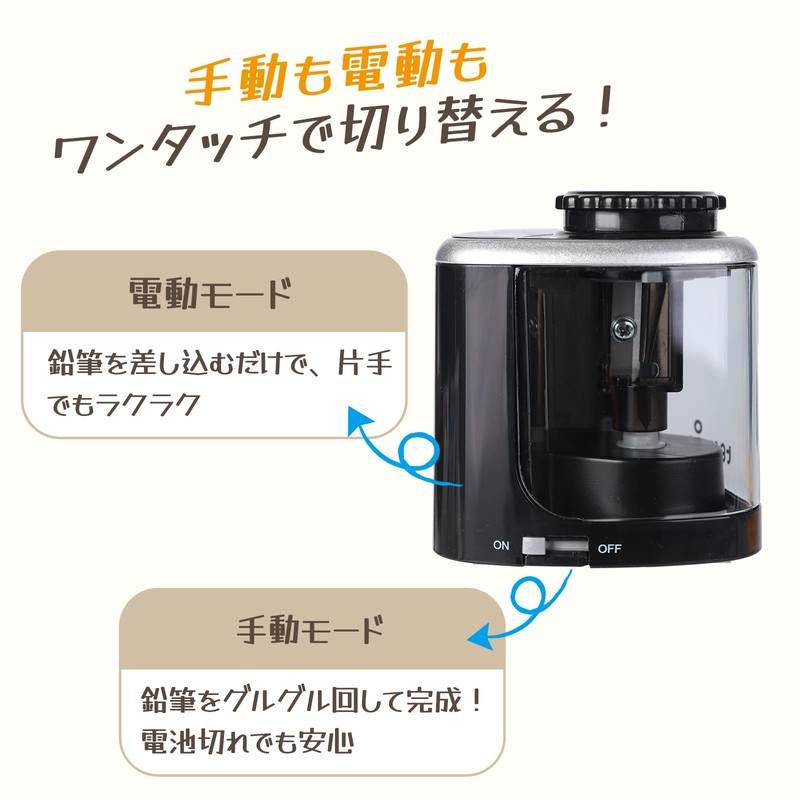 手動も電動も
ワンタッチで切り替える！

電動モード

鉛筆を差し込むだけで、片手でもラクラク

ON OFF

手動モード

鉛筆をグルグル回して完成！
電池切れでも安心