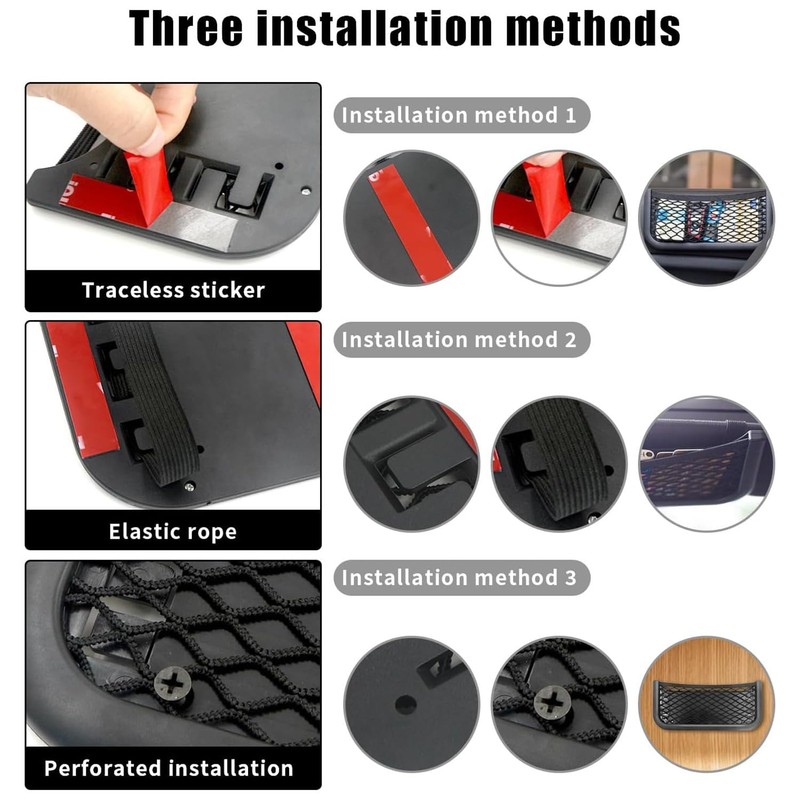 Three installation methods

Traceless sticker

Installation method 1

Elastic rope

Installation method 2

Perforated installation

Installation method 3